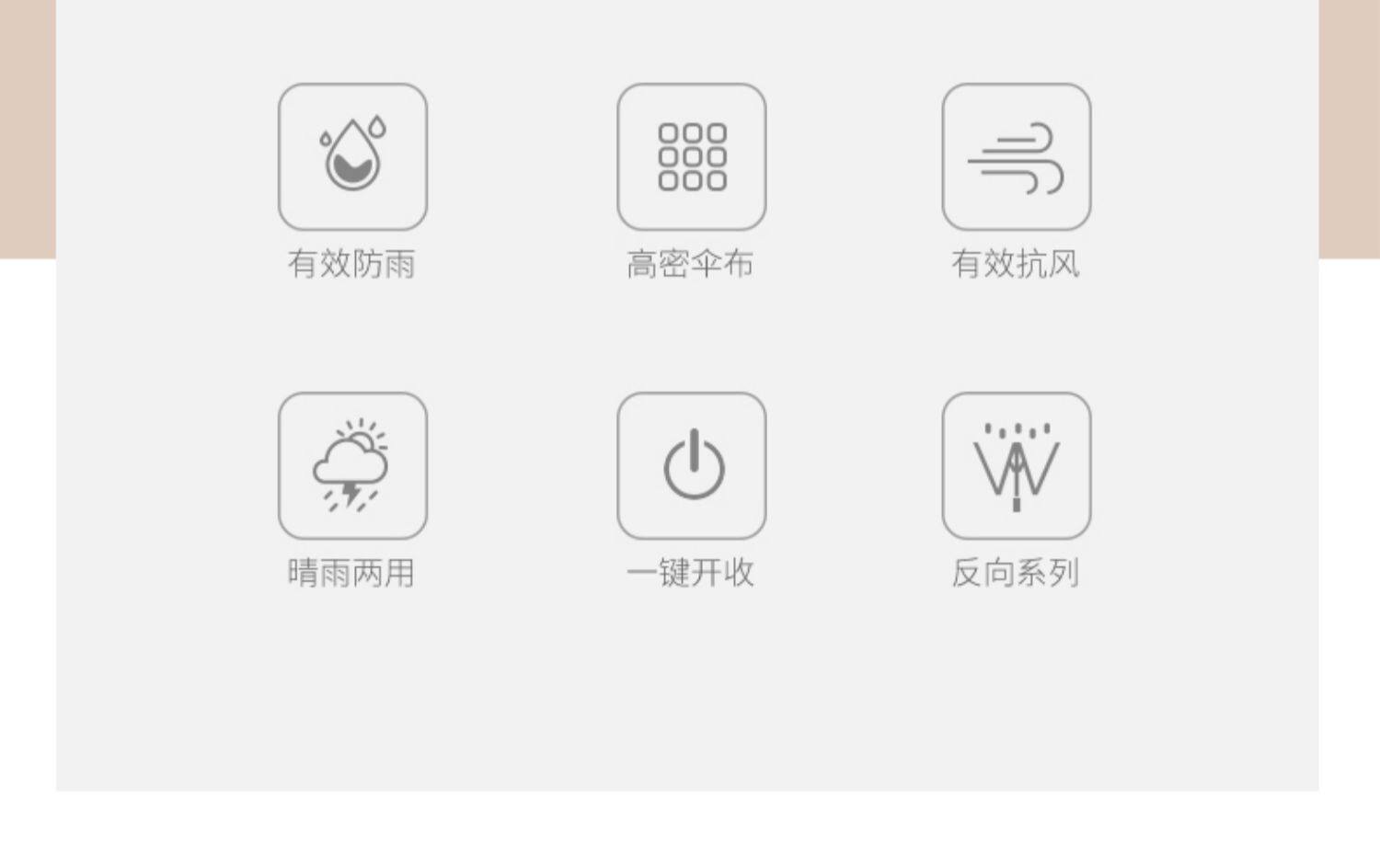 有效防雨

高密伞布

有效抗风

晴雨两用

一键开收

反向系列