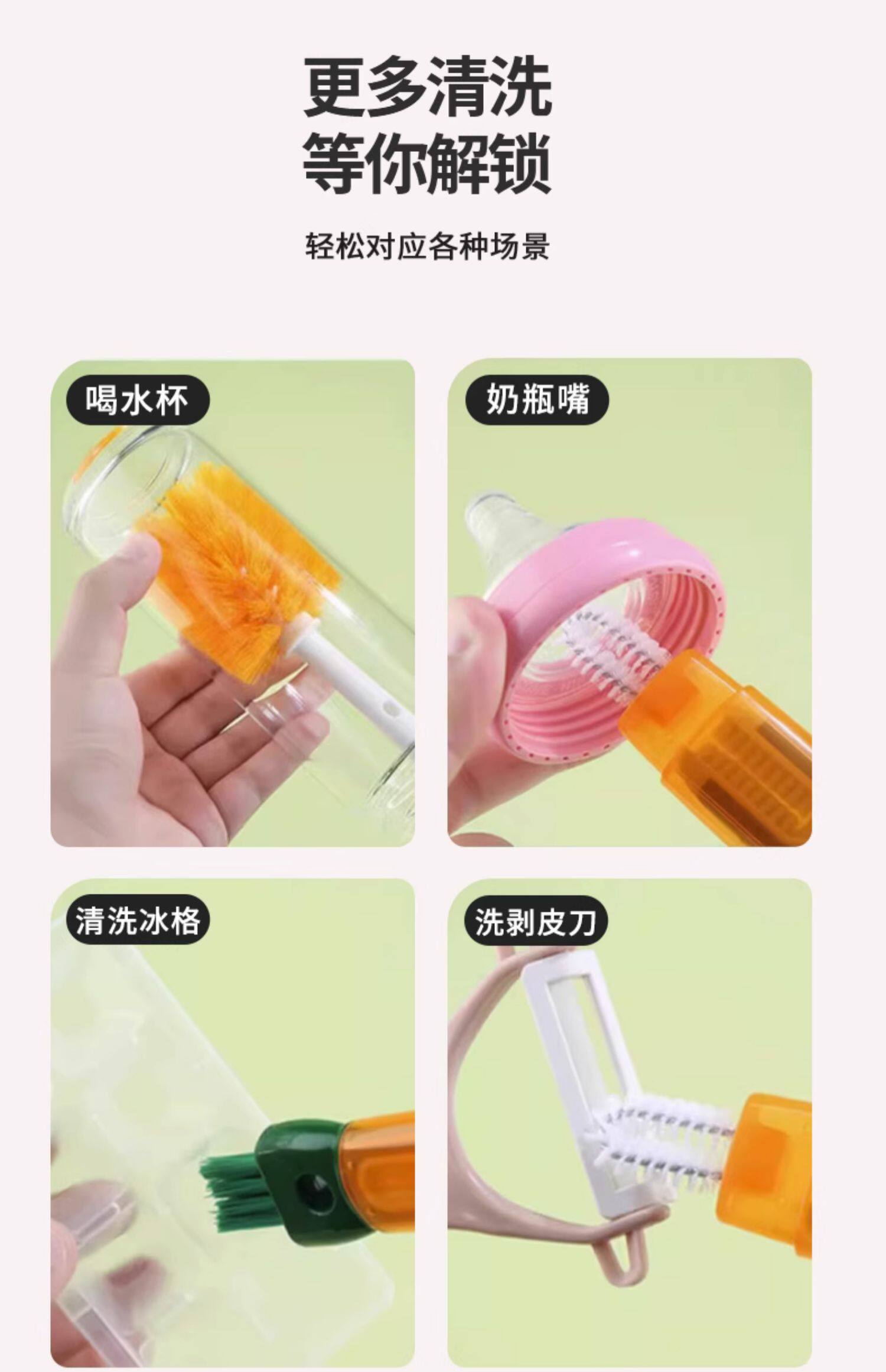 更多清洗
等你解锁

轻松对应各种场景

喝水杯

奶瓶嘴

清洗冰格

洗剥皮刀