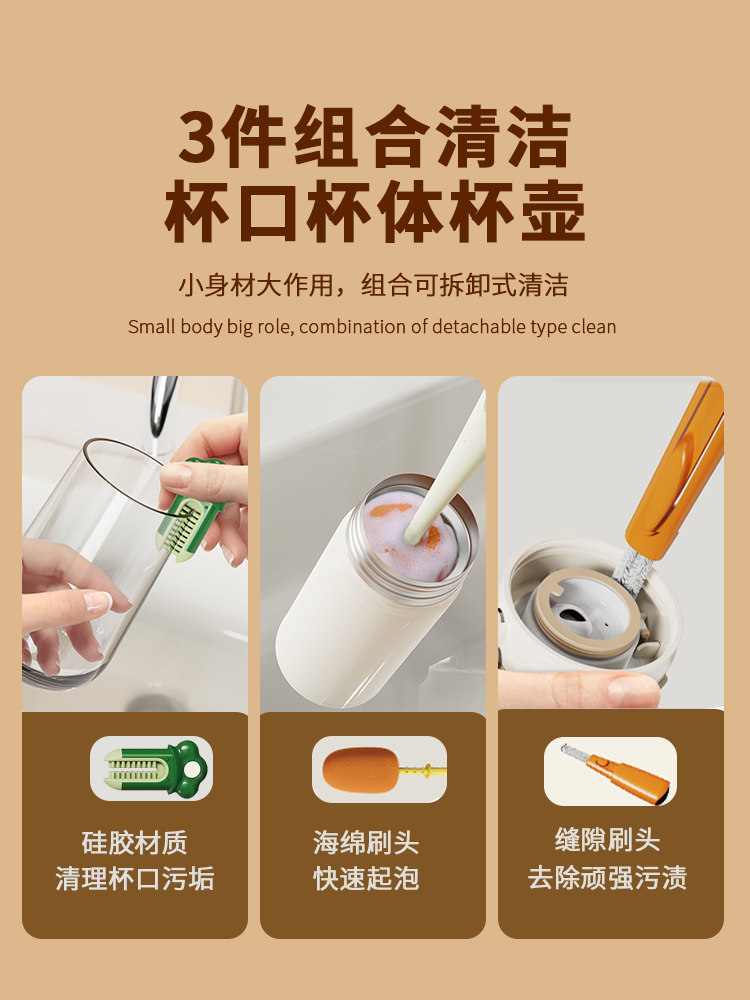 3件组合清洁
杯口杯体杯壶

小身材大作用，组合可拆卸式清洁

Small body big role, combination of detachable type clean

硅胶材质
清理杯口污垢

海绵刷头
快速起泡

缝隙刷头
去除顽强污渍