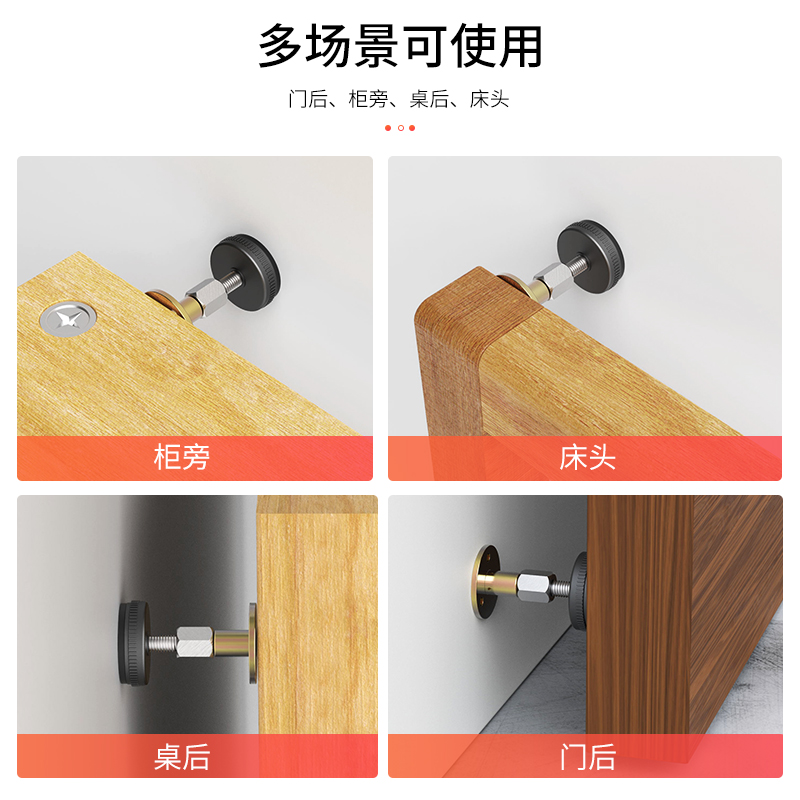 多场景可使用

门后、柜旁、桌后、床头

柜旁

床头

桌后

门后