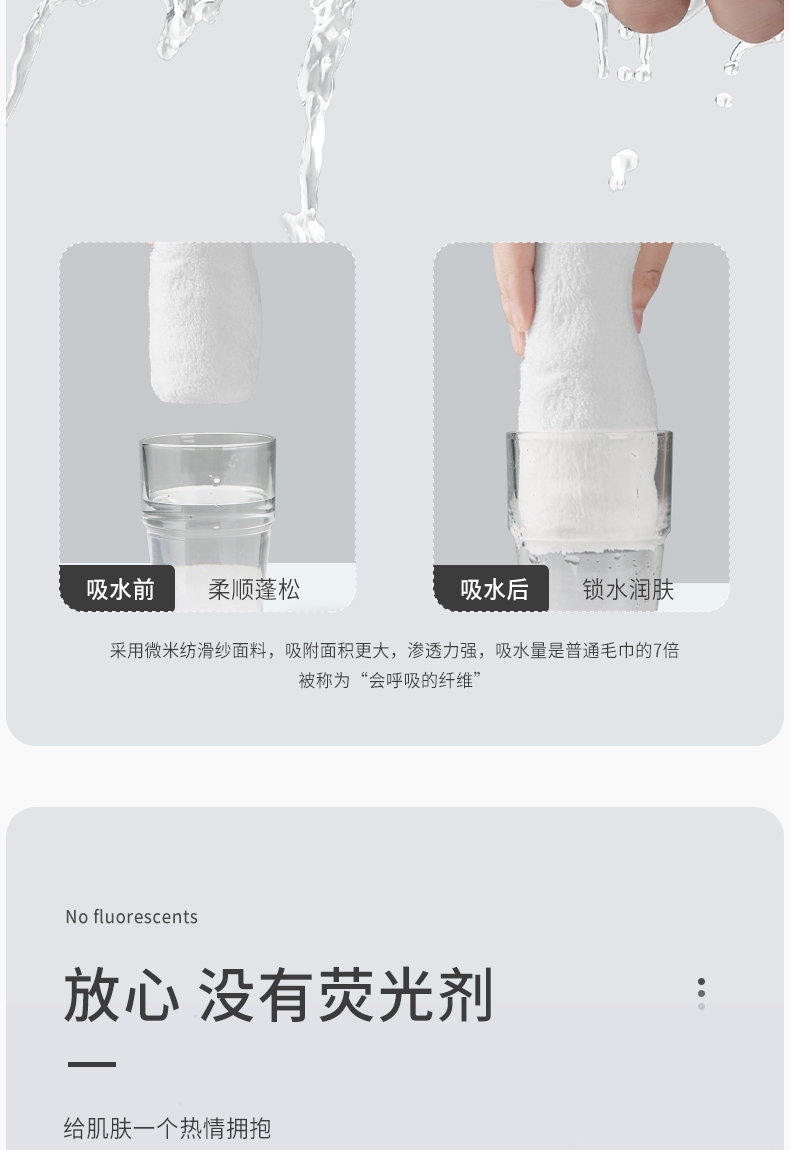 吸水前 柔顺蓬松

吸水后 锁水润肤

采用微米纺滑纱面料，吸附面积更大，渗透力强，吸水量是普通毛巾的7倍
被称为“会呼吸的纤维”

No fluorescents

放心 没有荧光剂

给肌肤一个热情拥抱