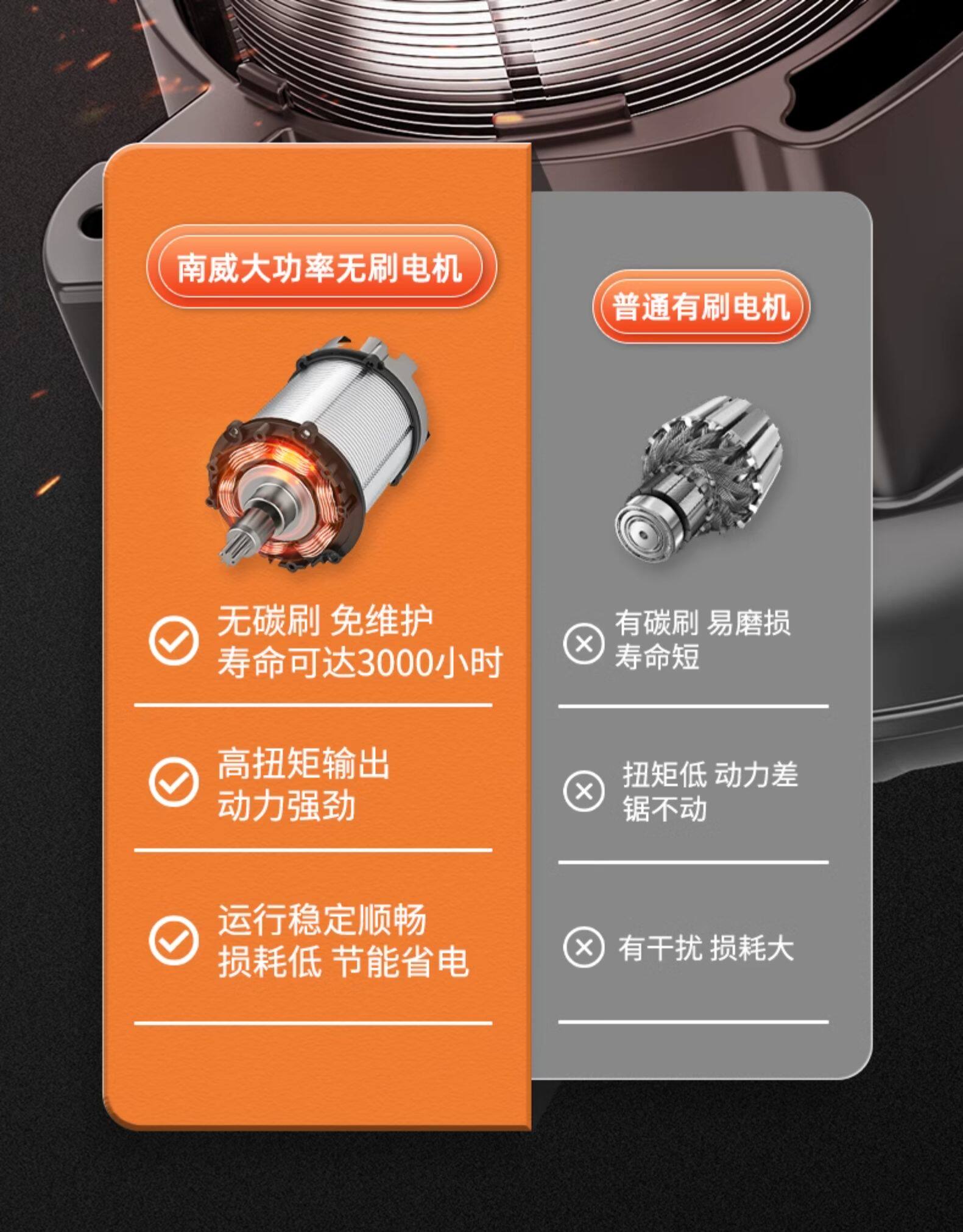 南威大功率无刷电机

无碳刷 免维护
寿命可达3000小时

高扭矩输出
动力强劲

运行稳定顺畅
损耗低 节能省电

普通有刷电机

有碳刷 易磨损
寿命短

扭矩低 动力差
锯不动

有干扰 损耗大