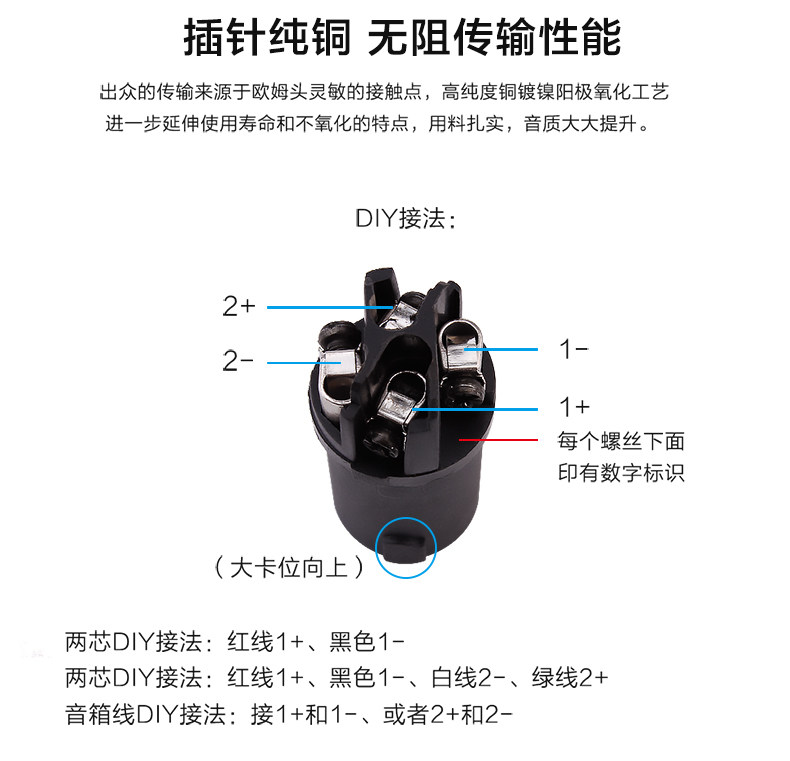 插针纯铜 无阻传输性能

出众的传输来源于欧姆头灵敏的接触点，高纯度铜镀镍阳极氧化工艺进一步延伸使用寿命和不氧化的特点，用料扎实，音质大大提升。

DIY接法：

2+

2-

1-

1+

每个螺丝下面印有数字标识

（大卡位向上）

两芯DIY接法：红线1+、黑色1-

两芯DIY接法：红线1+、黑色1-、白线2-、绿线2+

音箱线DIY接法：接1+和1-、或者2+和2-