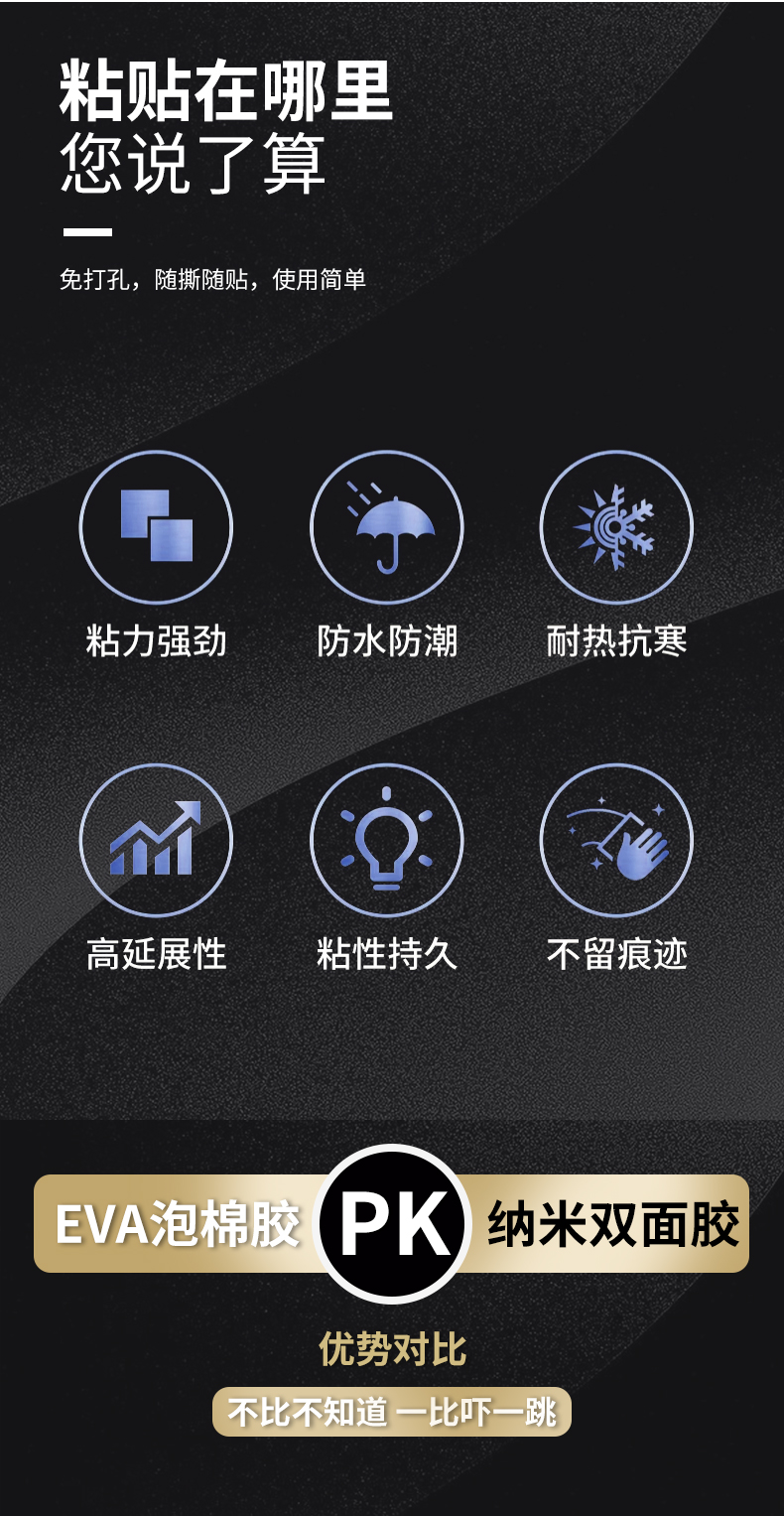 粘贴在哪里
您说了算

免打孔，随撕随贴，使用简单

粘力强劲

防水防潮

耐热抗寒

高延展性

粘性持久

不留痕迹

EVA泡棉胶

PK

纳米双面胶

优势对比

不比不知道 一比吓一跳