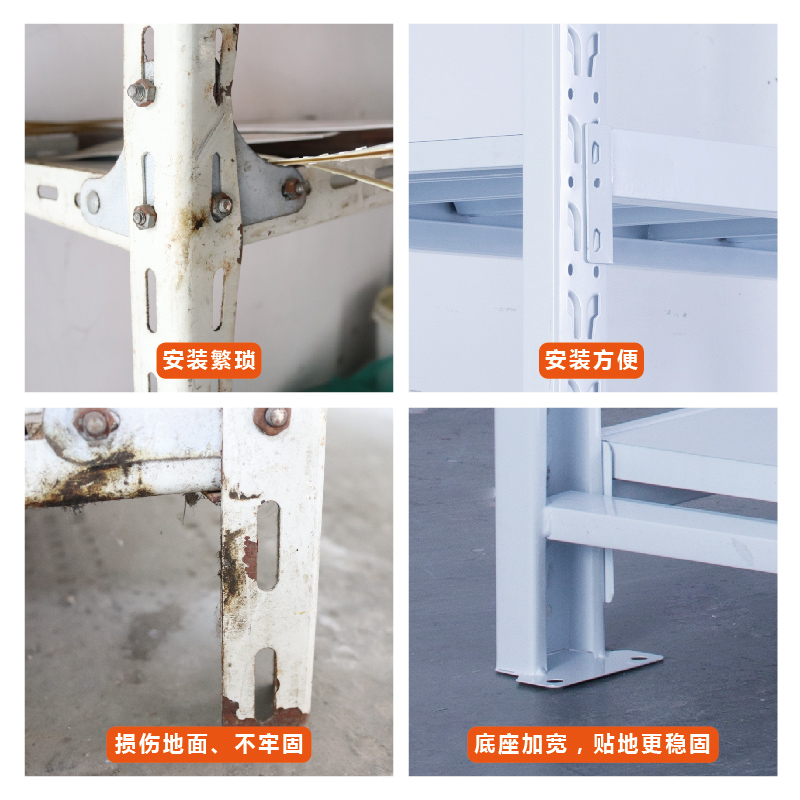 安装繁琐

安装方便

损伤地面、不牢固

底座加宽，贴地更稳固