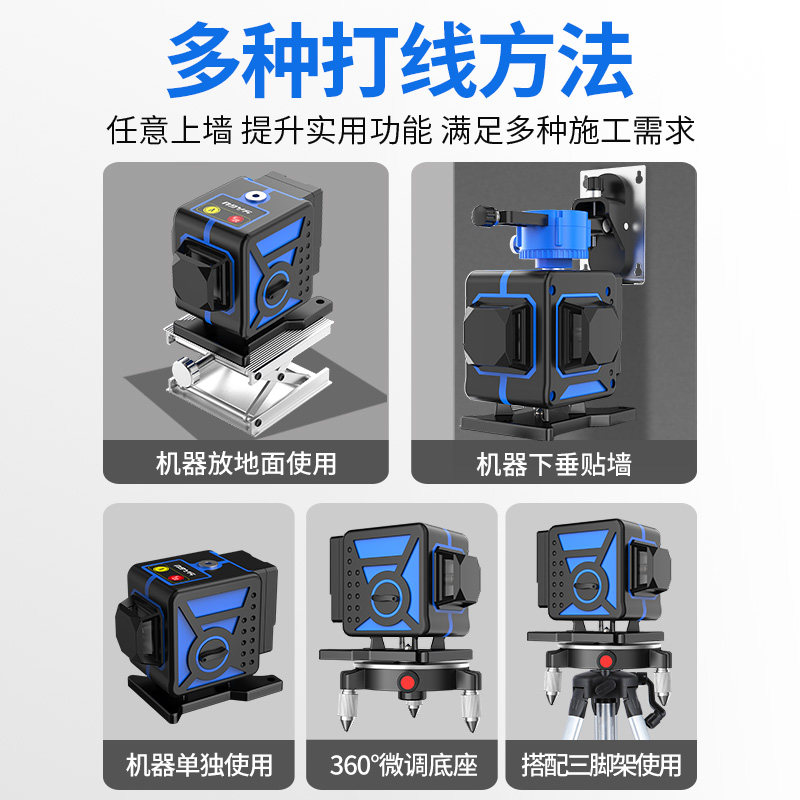 多种打线方法

任意上墙 提升实用功能 满足多种施工需求

机器放地面使用

机器下垂贴墙

机器单独使用

360°微调底座

搭配三脚架使用