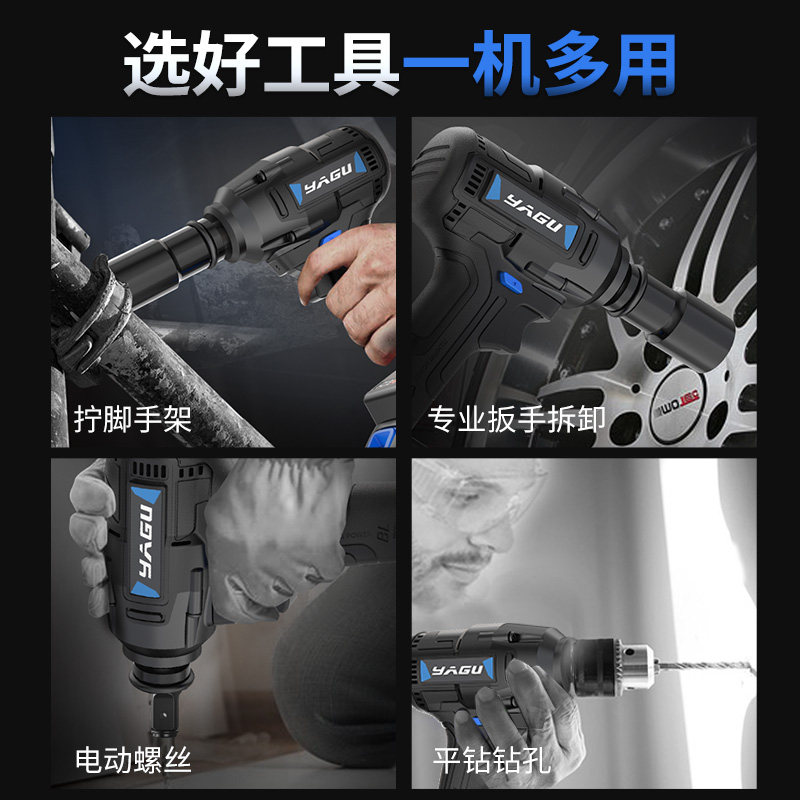 选好工具一机多用

YAGU

拧脚手架

YAGU

专业扳手拆卸

YAGU

电动螺丝

YAGU

平钻钻孔