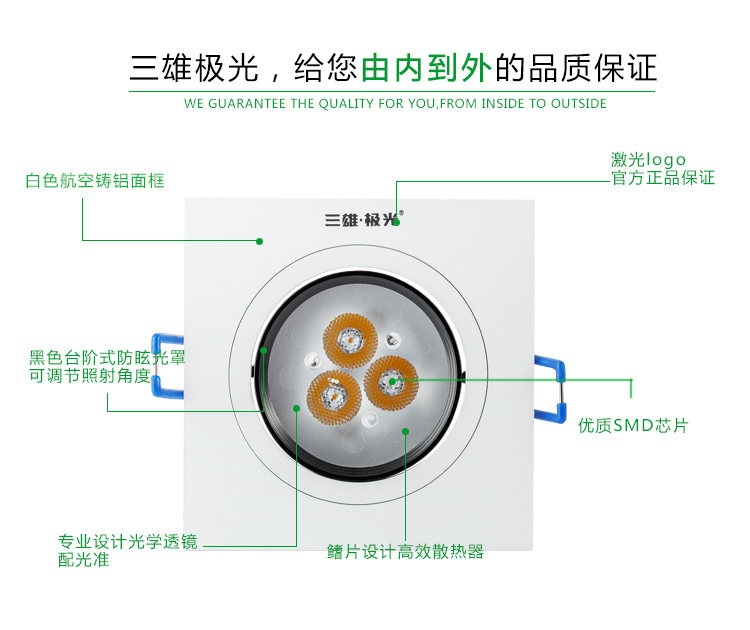 三雄极光，给您由内到外的品质保证

WE GUARANTEE THE QUALITY FOR YOU,FROM INSIDE TO OUTSIDE

白色航空铸铝面框

激光logo
官方正品保证

三雄·极光®

黑色台阶式防眩光罩
可调节照射角度

优质SMD芯片

专业设计光学透镜
配光准

鳍片设计高效散热器