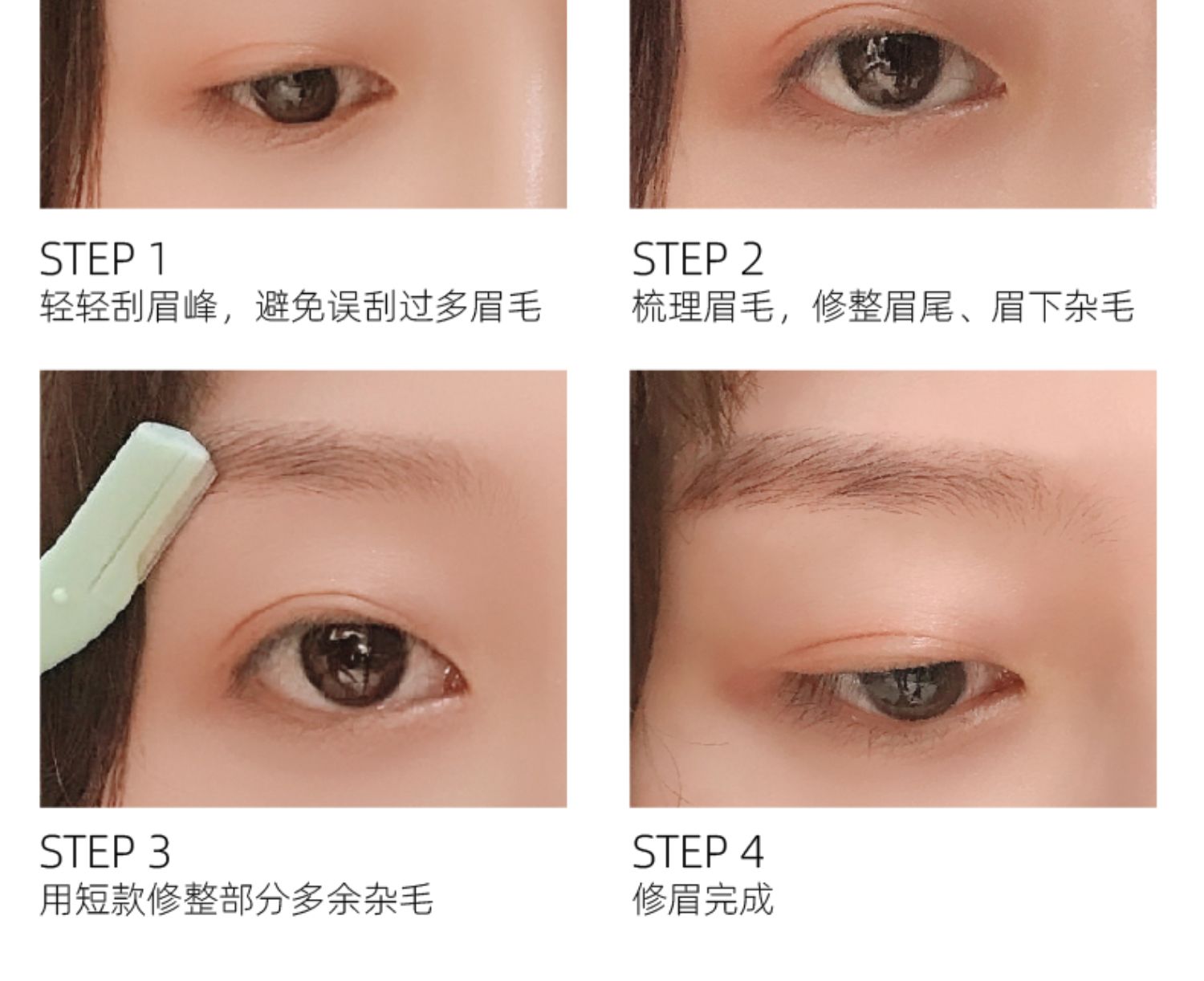 STEP 1
轻轻刮眉峰，避免误刮过多眉毛

STEP 2
梳理眉毛，修整眉尾、眉下杂毛

STEP 3
用短款修整部分多余杂毛

STEP 4
修眉完成