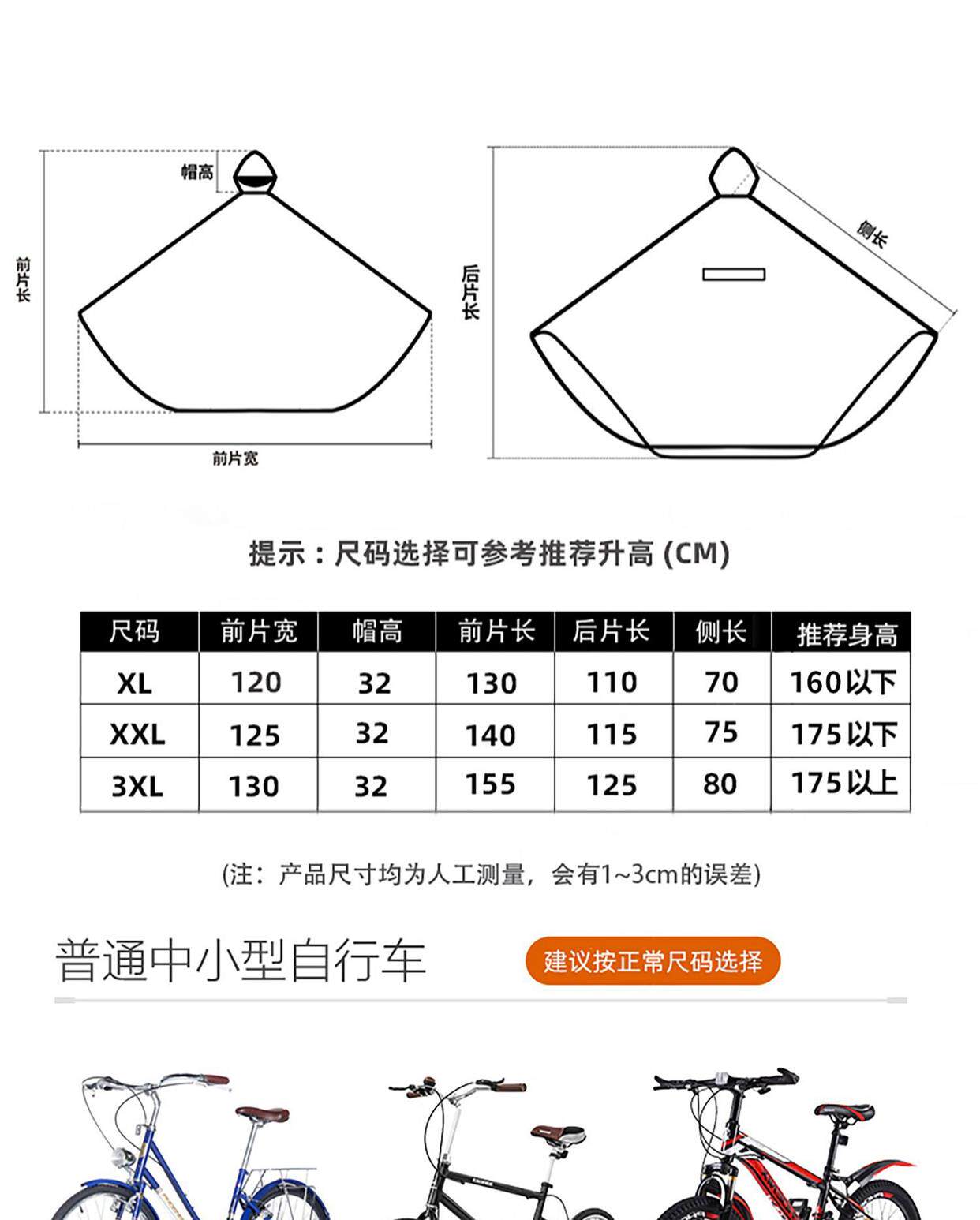 帽高

前片长

前片宽

后片长

侧长

提示：尺码选择可参考推荐升高 (CM)

| 尺码 | 前片宽 | 帽高 | 前片长 | 后片长 | 侧长 | 推荐身高 |
|---|---|---|---|---|---|---|
| XL | 120 | 32 | 130 | 110 | 70 | 160以下 |
| XXL | 125 | 32 | 140 | 115 | 75 | 175以下 |
| 3XL | 130 | 32 | 155 | 125 | 80 | 175以上 |

(注：产品尺寸均为人工测量，会有1~3cm的误差)

普通中小型自行车

建议按正常尺码选择