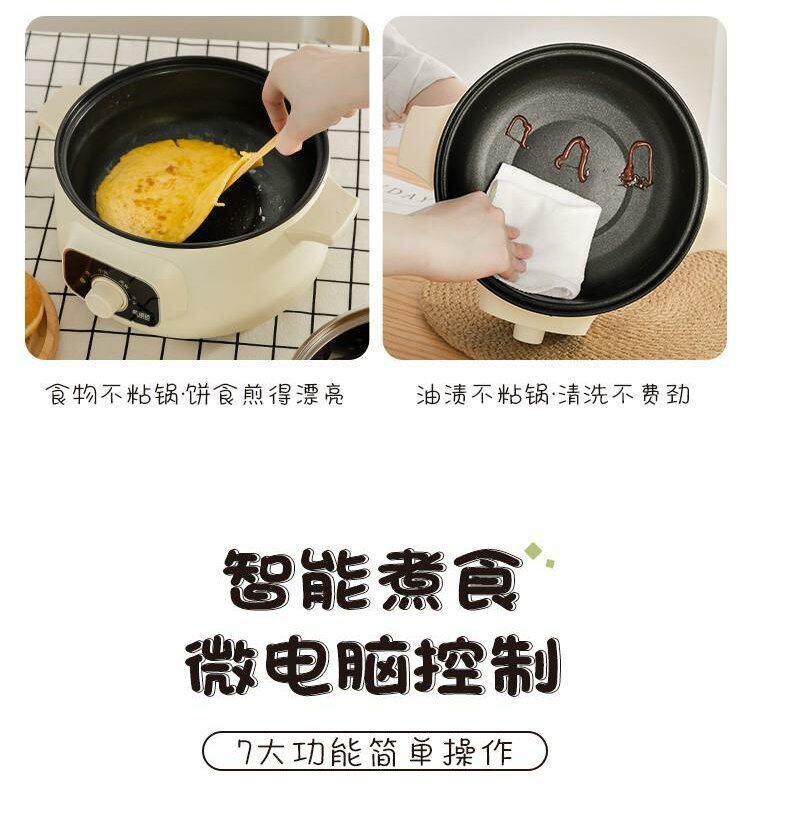 食物不粘锅·饼食煎得漂亮

油渍不粘锅·清洗不费劲

智能煮食
微电脑控制

7大功能简单操作