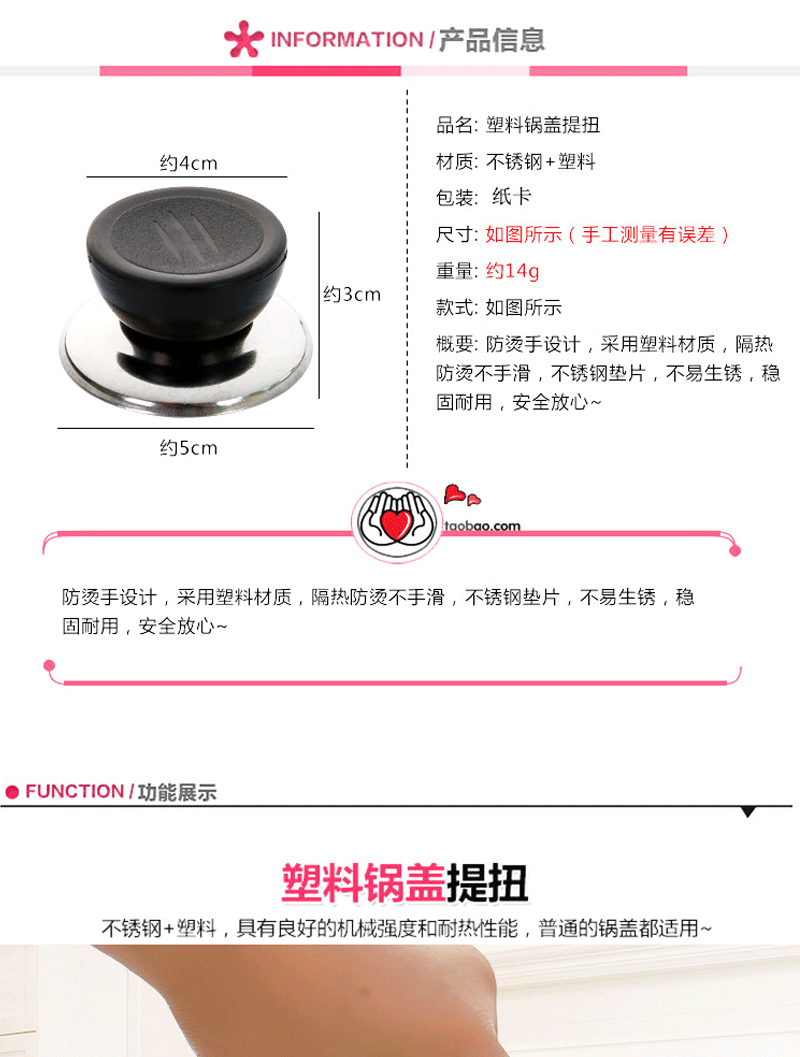 INFORMATION / 产品信息

约4cm

约3cm

约5cm

品名: 塑料锅盖提扭

材质: 不锈钢+塑料

包装: 纸卡

尺寸: 如图所示（手工测量有误差）

重量: 约14g

款式: 如图所示

概要: 防烫手设计，采用塑料材质，隔热防烫不手滑，不锈钢垫片，不易生锈，稳固耐用，安全放心~

taobao.com

防烫手设计，采用塑料材质，隔热防烫不手滑，不锈钢垫片，不易生锈，稳固耐用，安全放心~

FUNCTION / 功能展示

塑料锅盖提扭

不锈钢+塑料，具有良好的机械强度和耐热性能，普通的锅盖都适用~