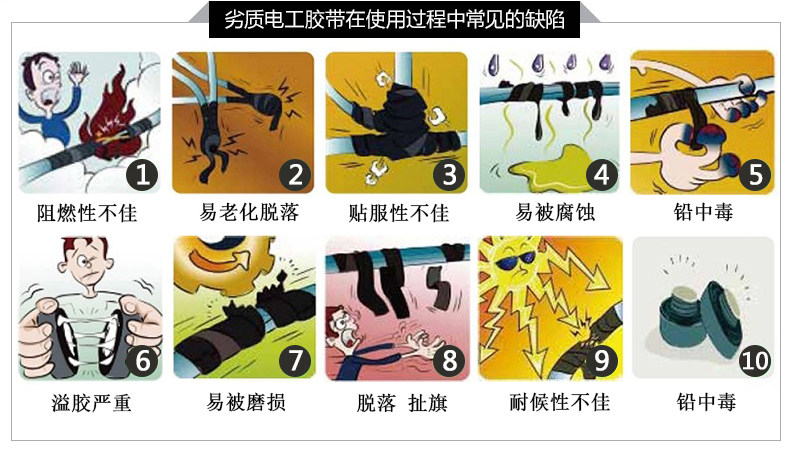 劣质电工胶带在使用过程中常见的缺陷

1 阻燃性不佳

2 易老化脱落

3 贴服性不佳

4 易被腐蚀

5 铅中毒

6 溢胶严重

7 易被磨损

8 脱落 扯旗

9 耐候性不佳

10 铅中毒