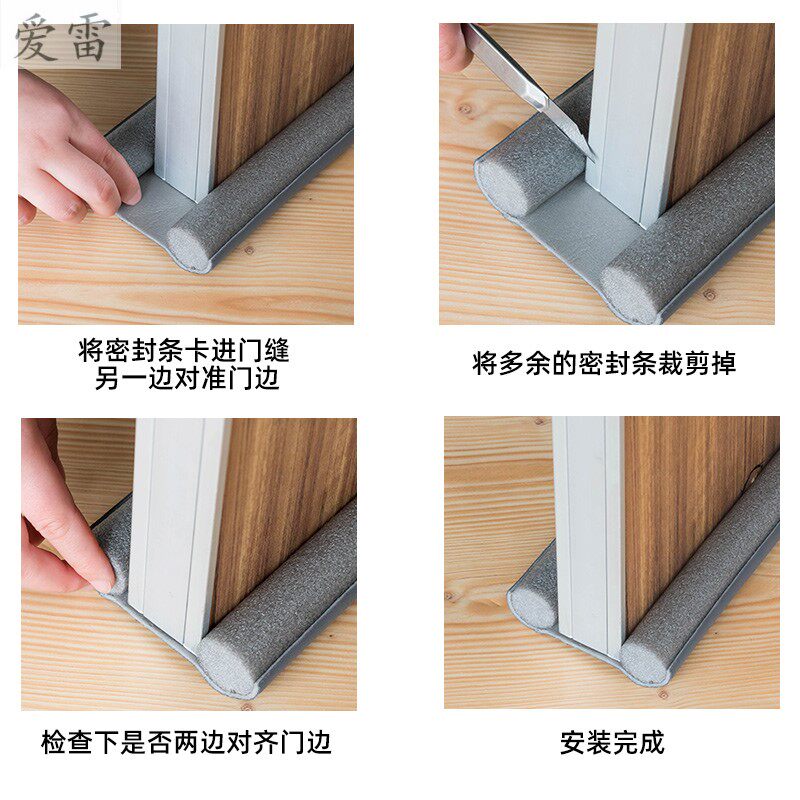 爱雷

将密封条卡进门缝
另一边对准门边

将多余的密封条裁剪掉

检查下是否两边对齐门边

安装完成