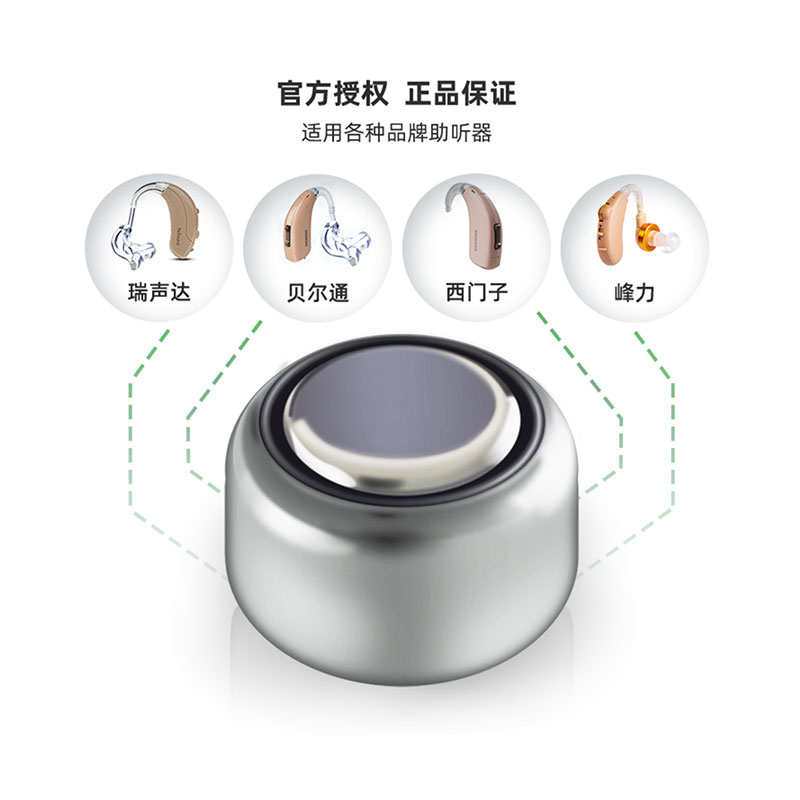 官方授权 正品保证

适用各种品牌助听器

瑞声达

贝尔通

西门子

峰力