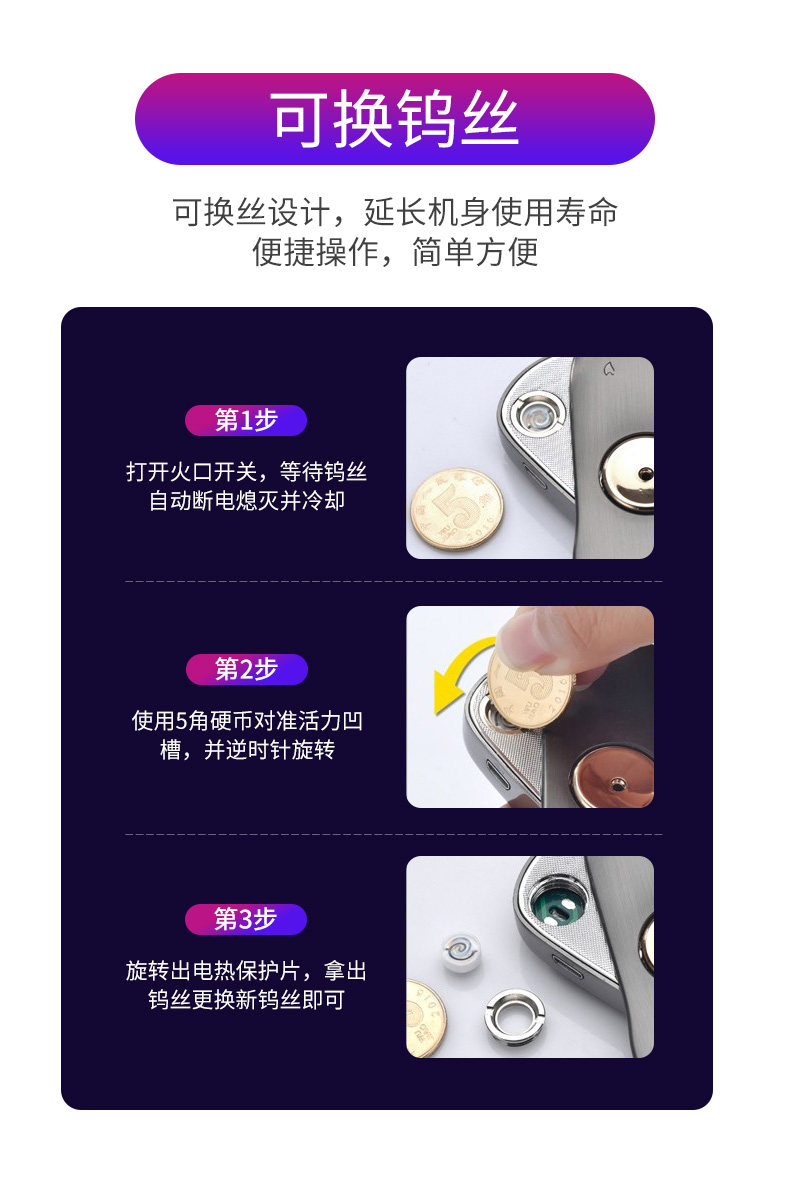 可换钨丝

可换丝设计，延长机身使用寿命
便捷操作，简单方便

第1步

打开火口开关，等待钨丝自动断电熄灭并冷却

第2步

使用5角硬币对准活力凹槽，并逆时针旋转

第3步

旋转出电热保护片，拿出钨丝更换新钨丝即可