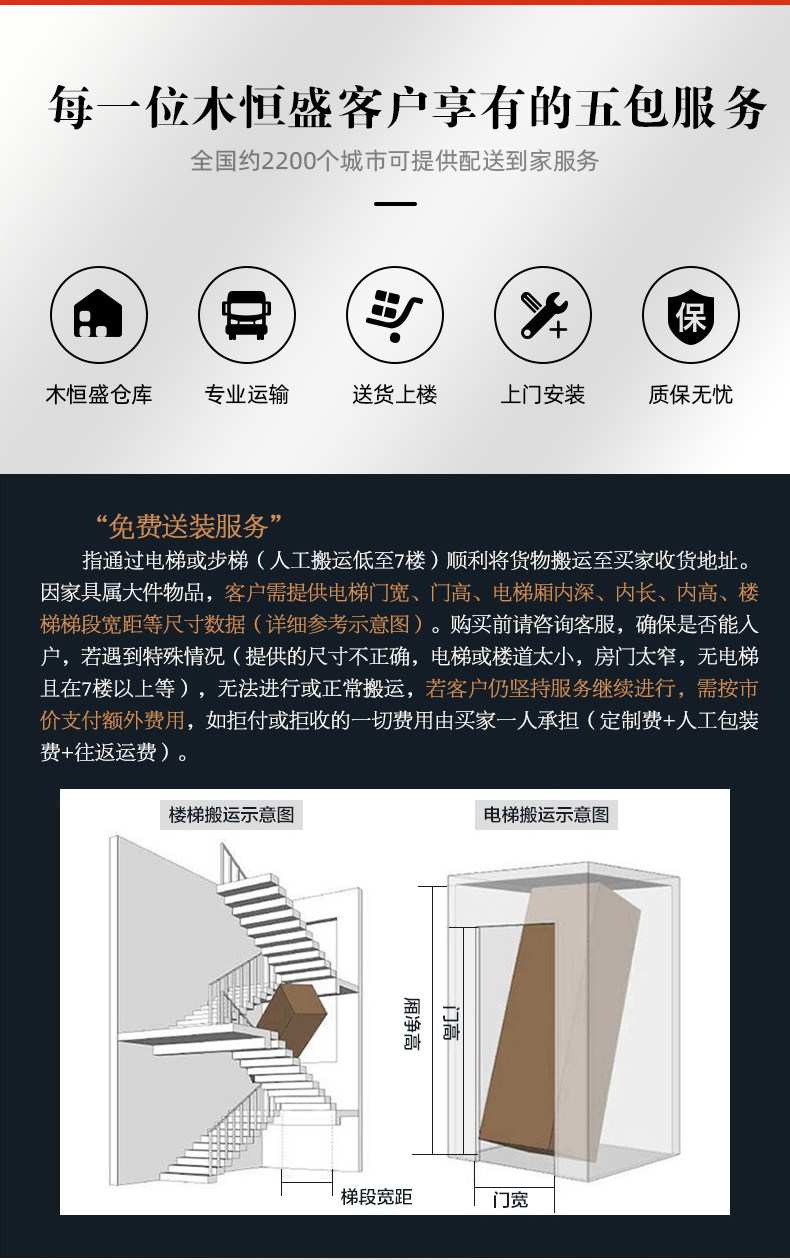 每一位木恒盛客户享有的五包服务

全国约2200个城市可提供配送到家服务

保

木恒盛仓库　专业运输　送货上楼　上门安装　质保无忧

“免费送装服务”

指通过电梯或步梯（人工搬运低至7楼）顺利将货物搬运至买家收货地址。因家具属大件物品，客户需提供电梯门宽、门高、电梯厢内深、内长、内高、楼梯梯段宽距等尺寸数据（详细参考示意图）。购买前请咨询客服，确保是否能入户，若遇到特殊情况（提供的尺寸不正确，电梯或楼道太小，房门太窄，无电梯且在7楼以上等），无法进行或正常搬运，若客户仍坚持服务继续进行，需按市价支付额外费用，如拒付或拒收的一切费用由买家一人承担（定制费+人工包装费+往返运费）。

楼梯搬运示意图

梯段宽距

电梯搬运示意图

厢净高

门高

门宽