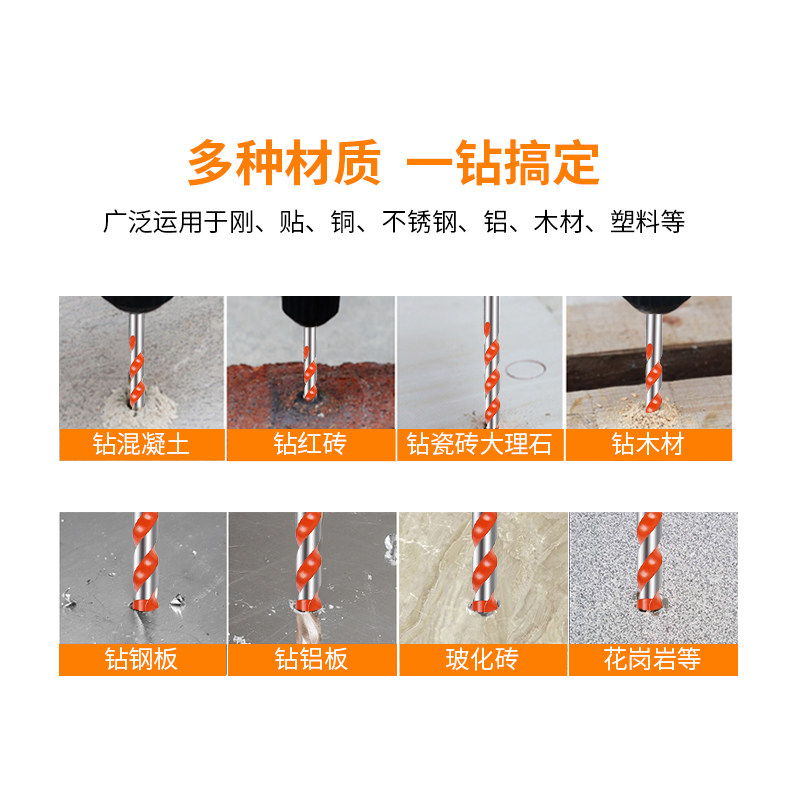 多种材质 一钻搞定

广泛运用于刚、贴、铜、不锈钢、铝、木材、塑料等

钻混凝土

钻红砖

钻瓷砖大理石

钻木材

钻钢板

钻铝板

玻化砖

花岗岩等