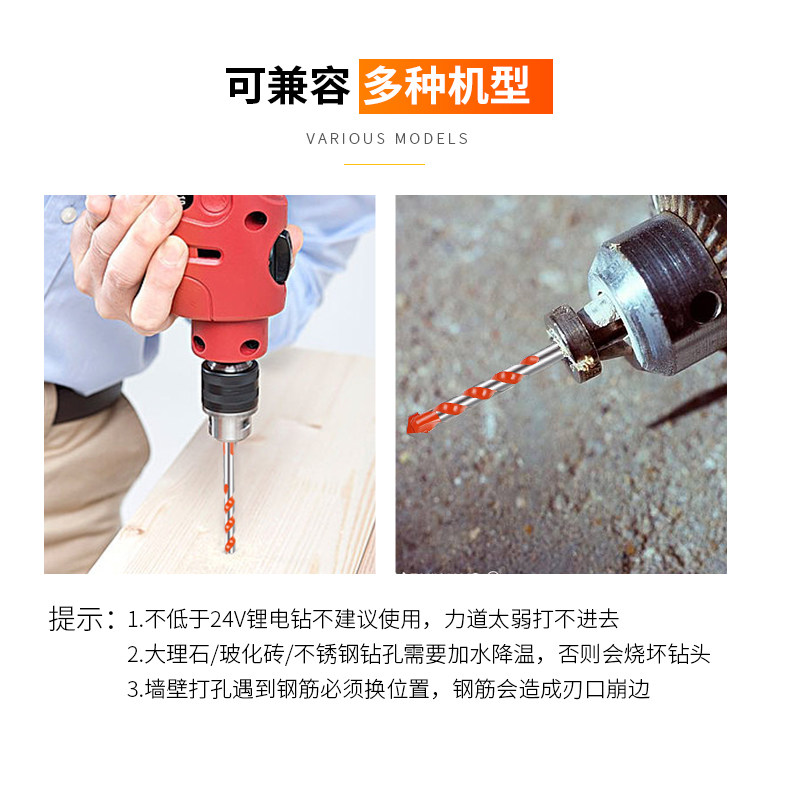 可兼容 多种机型

VARIOUS MODELS

提示：1.不低于24V锂电钻不建议使用，力道太弱打不进去
2.大理石/玻化砖/不锈钢钻孔需要加水降温，否则会烧坏钻头
3.墙壁打孔遇到钢筋必须换位置，钢筋会造成刃口崩边