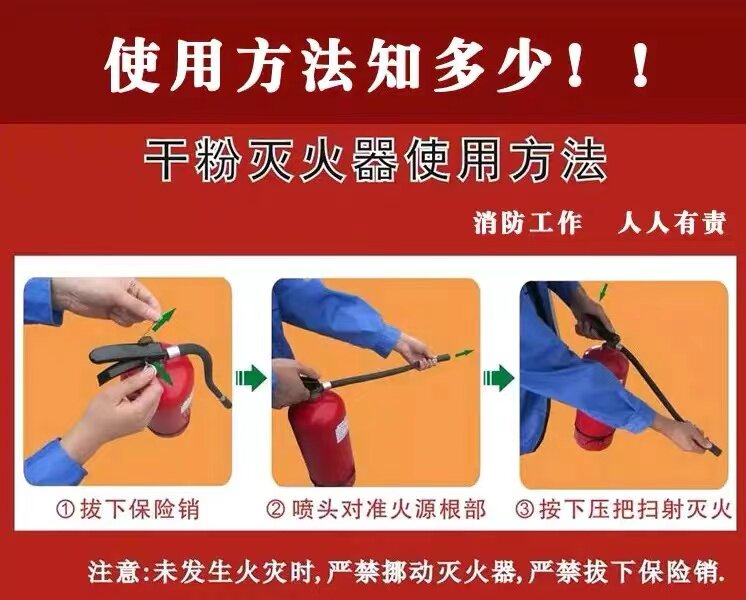 使用方法知多少！！

干粉灭火器使用方法

消防工作　人人有责

① 拔下保险销

② 喷头对准火源根部

③ 按下压把扫射灭火

注意:未发生火灾时,严禁挪动灭火器,严禁拔下保险销.