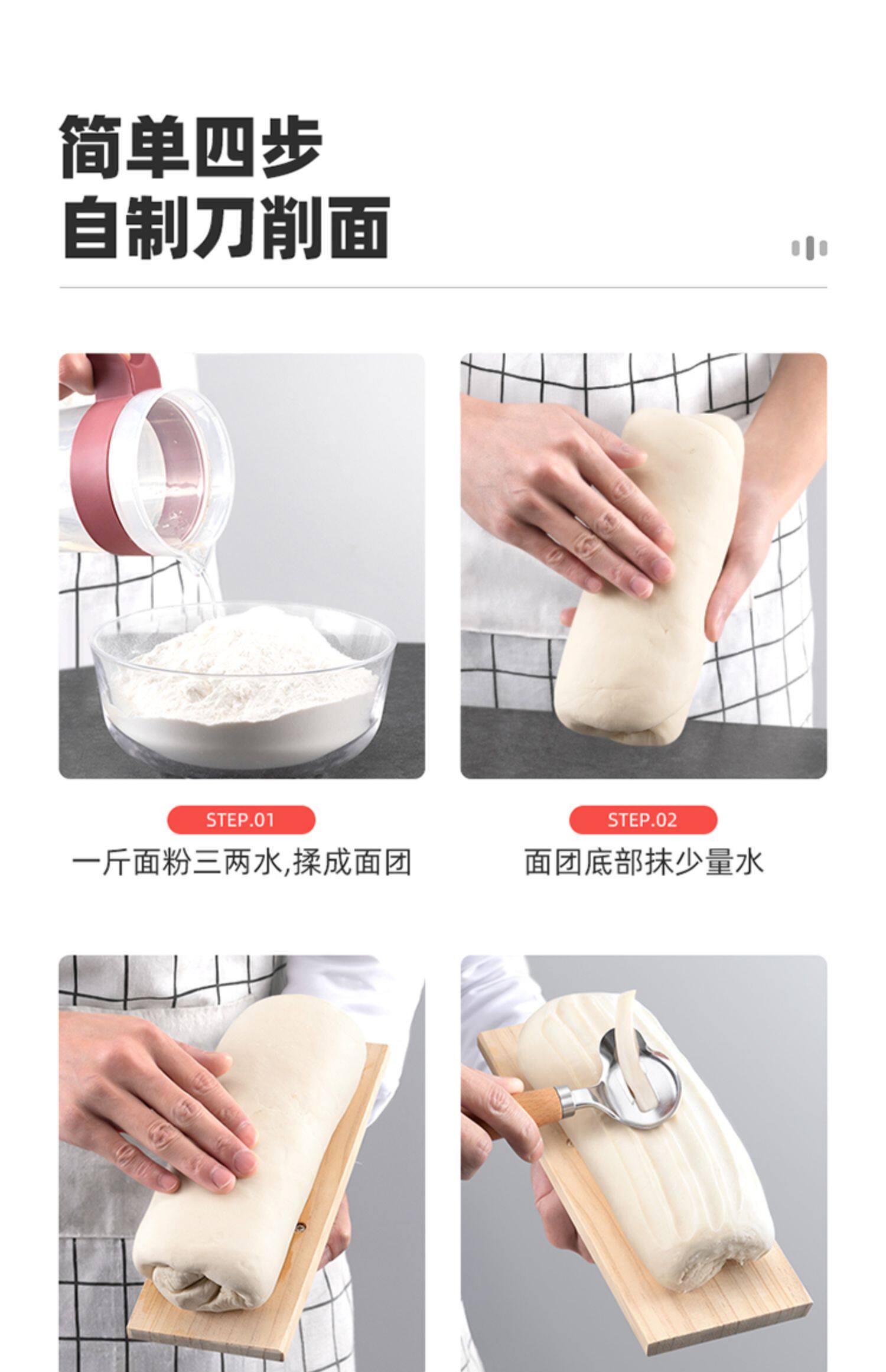 简单四步
自制刀削面

STEP.01
一斤面粉三两水,揉成面团

STEP.02
面团底部抹少量水