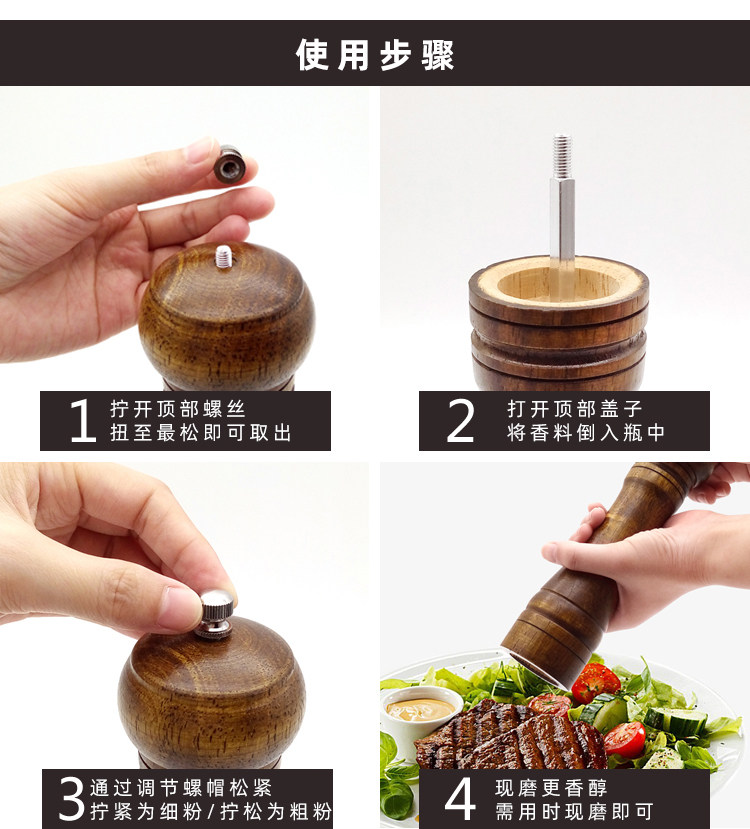 使用步骤

1 拧开顶部螺丝
扭至最松即可取出

2 打开顶部盖子
将香料倒入瓶中

3 通过调节螺帽松紧
拧紧为细粉/拧松为粗粉

4 现磨更香醇
需用时现磨即可