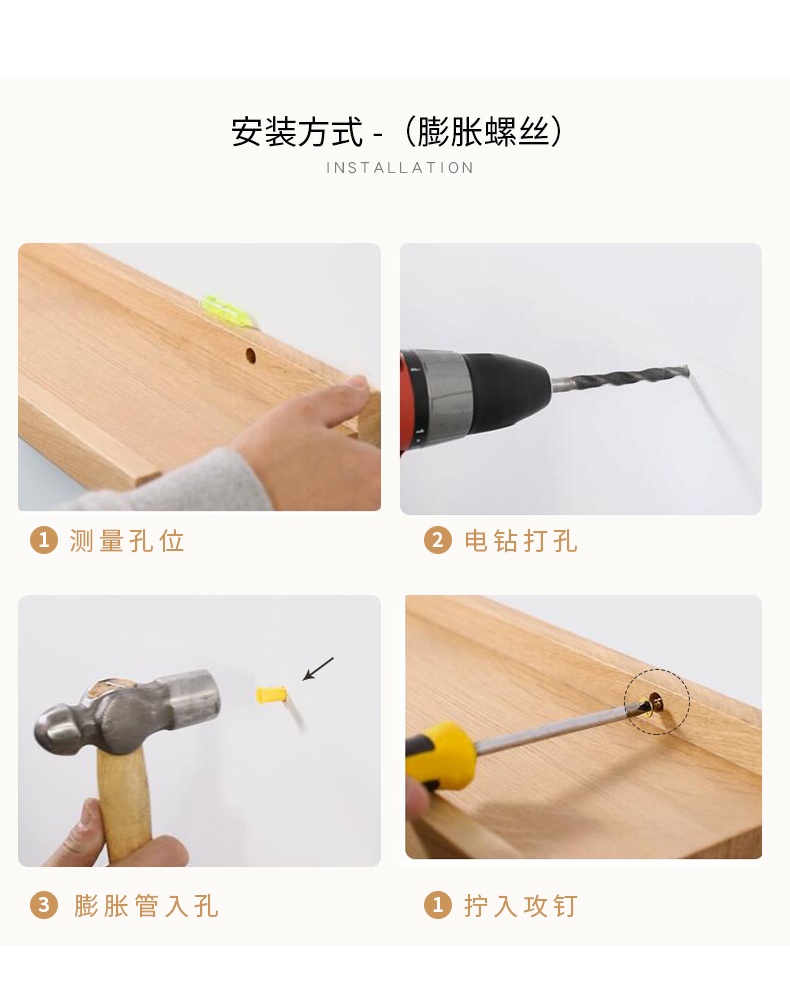 安装方式 -（膨胀螺丝）
INSTALLATION

1 测量孔位

2 电钻打孔

3 膨胀管入孔

1 拧入攻钉