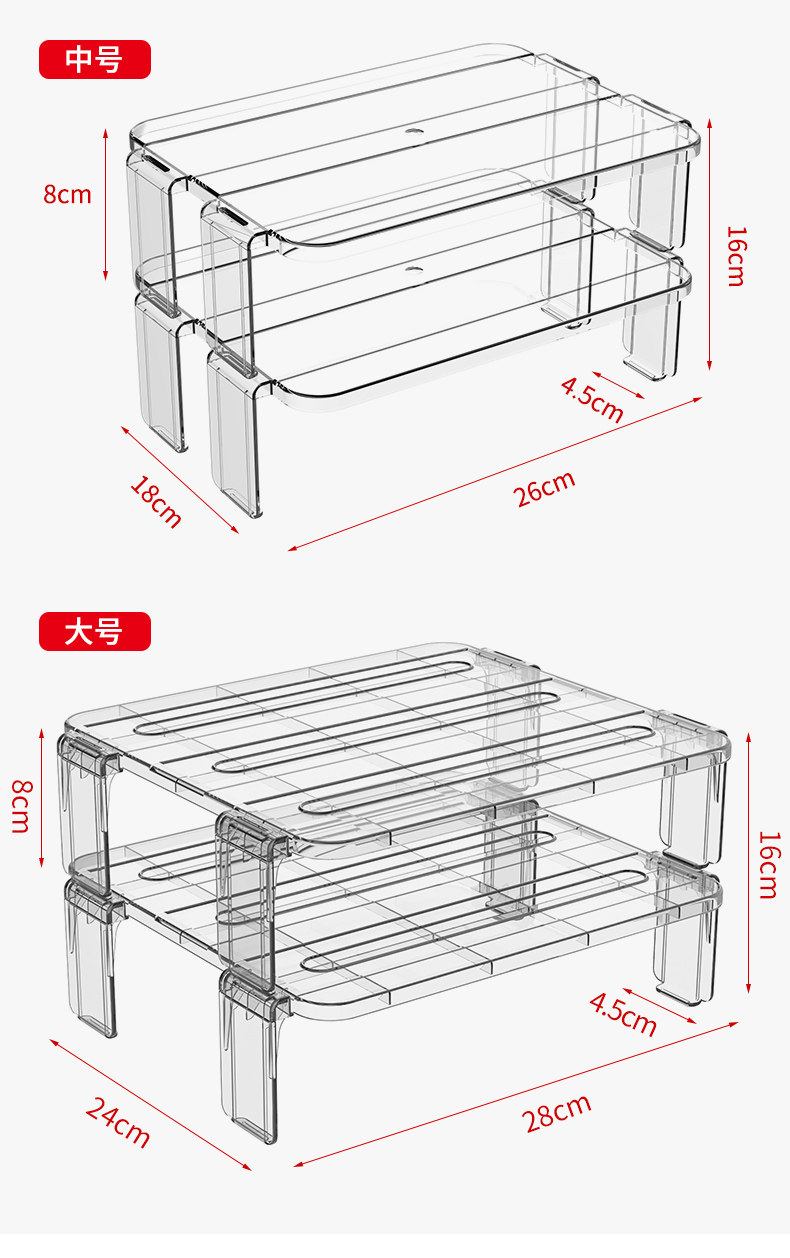 中号

8cm

16cm

4.5cm

18cm

26cm

大号

8cm

16cm

4.5cm

24cm

28cm