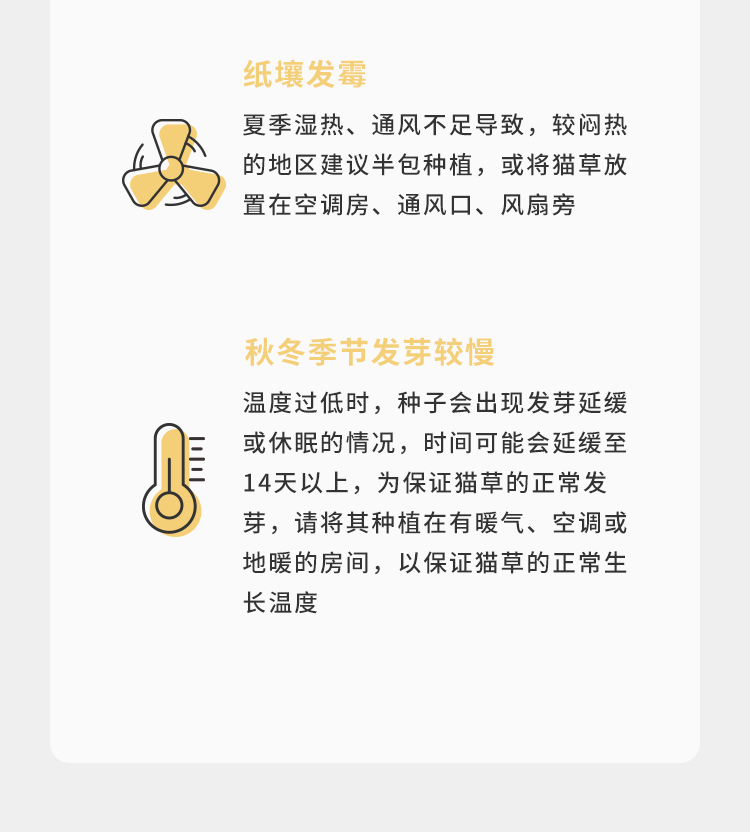 纸壤发霉

夏季湿热、通风不足导致，较闷热的地区建议半包种植，或将猫草放置在空调房、通风口、风扇旁

秋冬季节发芽较慢

温度过低时，种子会出现发芽延缓或休眠的情况，时间可能会延缓至14天以上，为保证猫草的正常发芽，请将其种植在有暖气、空调或地暖的房间，以保证猫草的正常生长温度