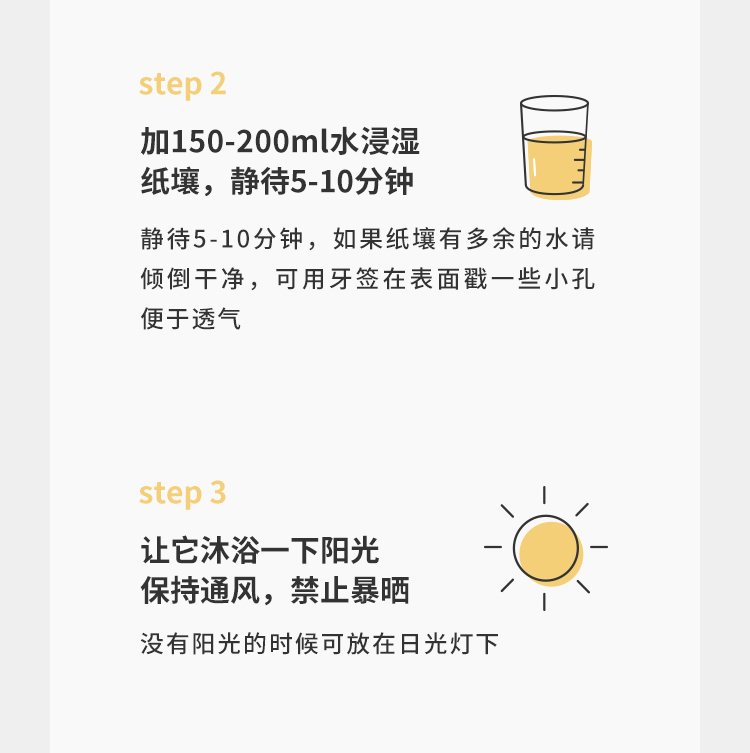 step 2

加150-200ml水浸湿
纸壤，静待5-10分钟

静待5-10分钟，如果纸壤有多余的水请倾倒干净，可用牙签在表面戳一些小孔便于透气

step 3

让它沐浴一下阳光
保持通风，禁止暴晒

没有阳光的时候可放在日光灯下