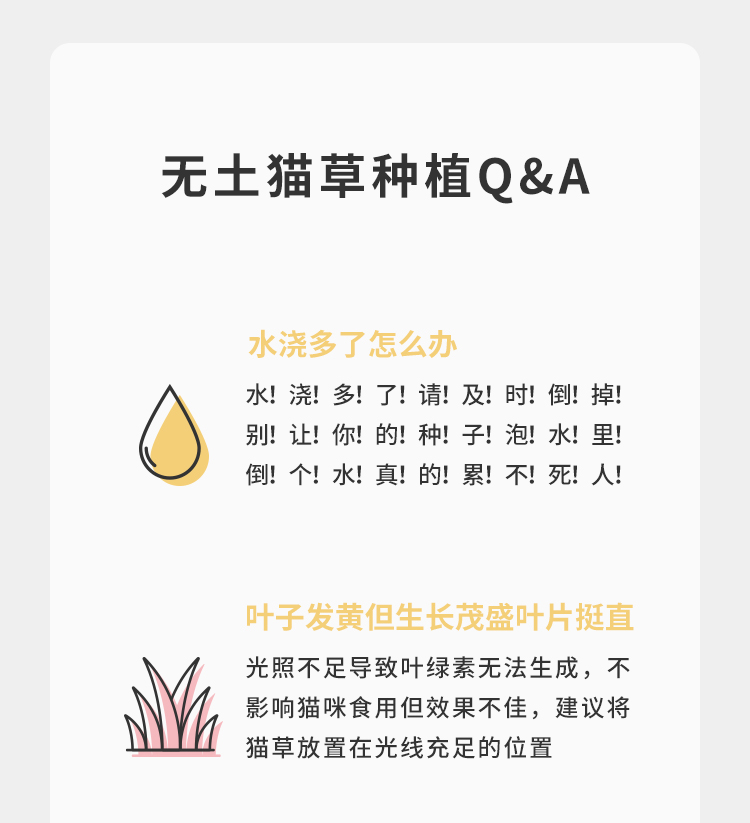 无土猫草种植Q&A

水浇多了怎么办

水！浇！多！了！请！及！时！倒！掉！别！让！你！的！种！子！泡！水！里！倒！个！水！真！的！累！不！死！人！

叶子发黄但生长茂盛叶片挺直

光照不足导致叶绿素无法生成，不影响猫咪食用但效果不佳，建议将猫草放置在光线充足的位置