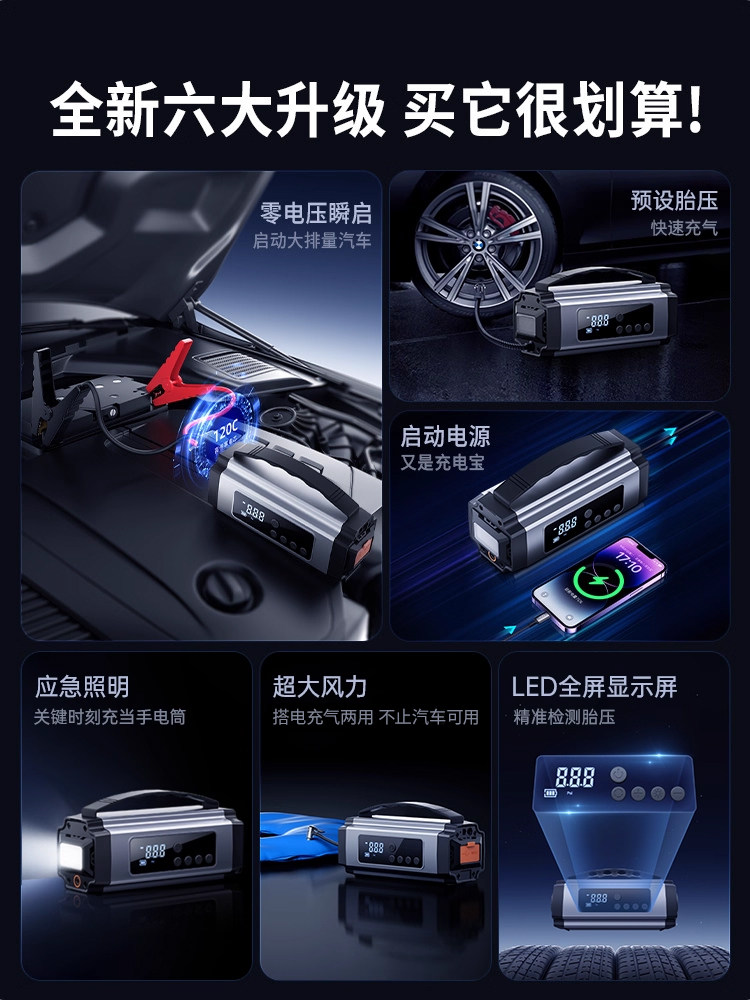 全新六大升级 买它很划算!

零电压瞬启
启动大排量汽车

120C

888

预设胎压
快速充气

888

启动电源
又是充电宝

888

17:10

应急照明
关键时刻充当手电筒

888

超大风力
搭电充气两用 不止汽车可用

888

LED全屏显示屏
精准检测胎压

888

888