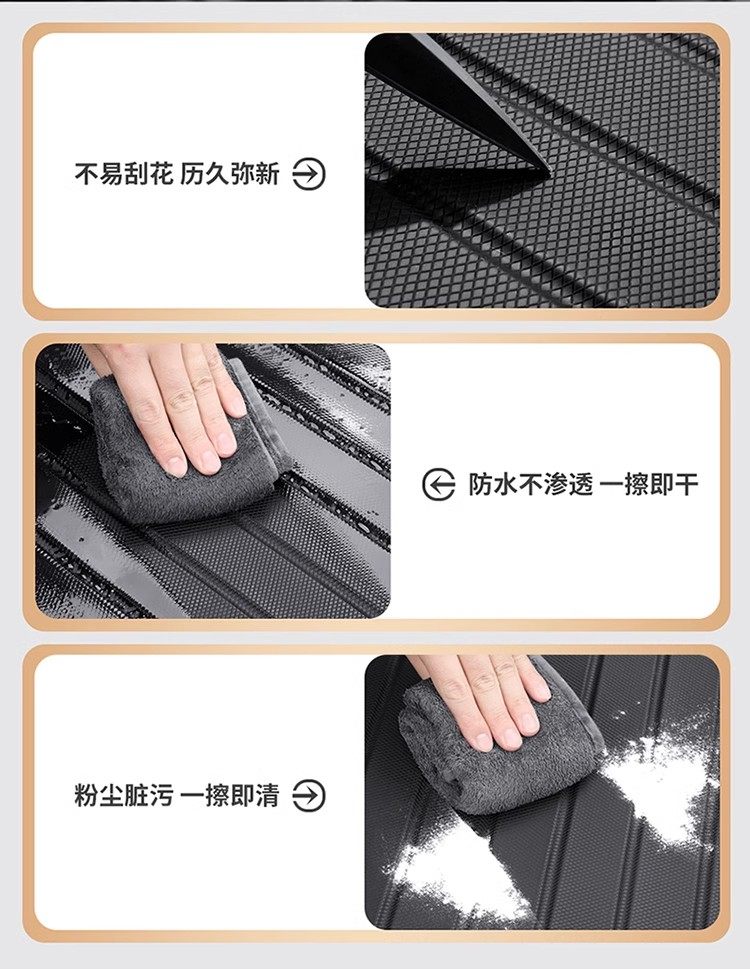 不易刮花 历久弥新

防水不渗透 一擦即干

粉尘脏污 一擦即清