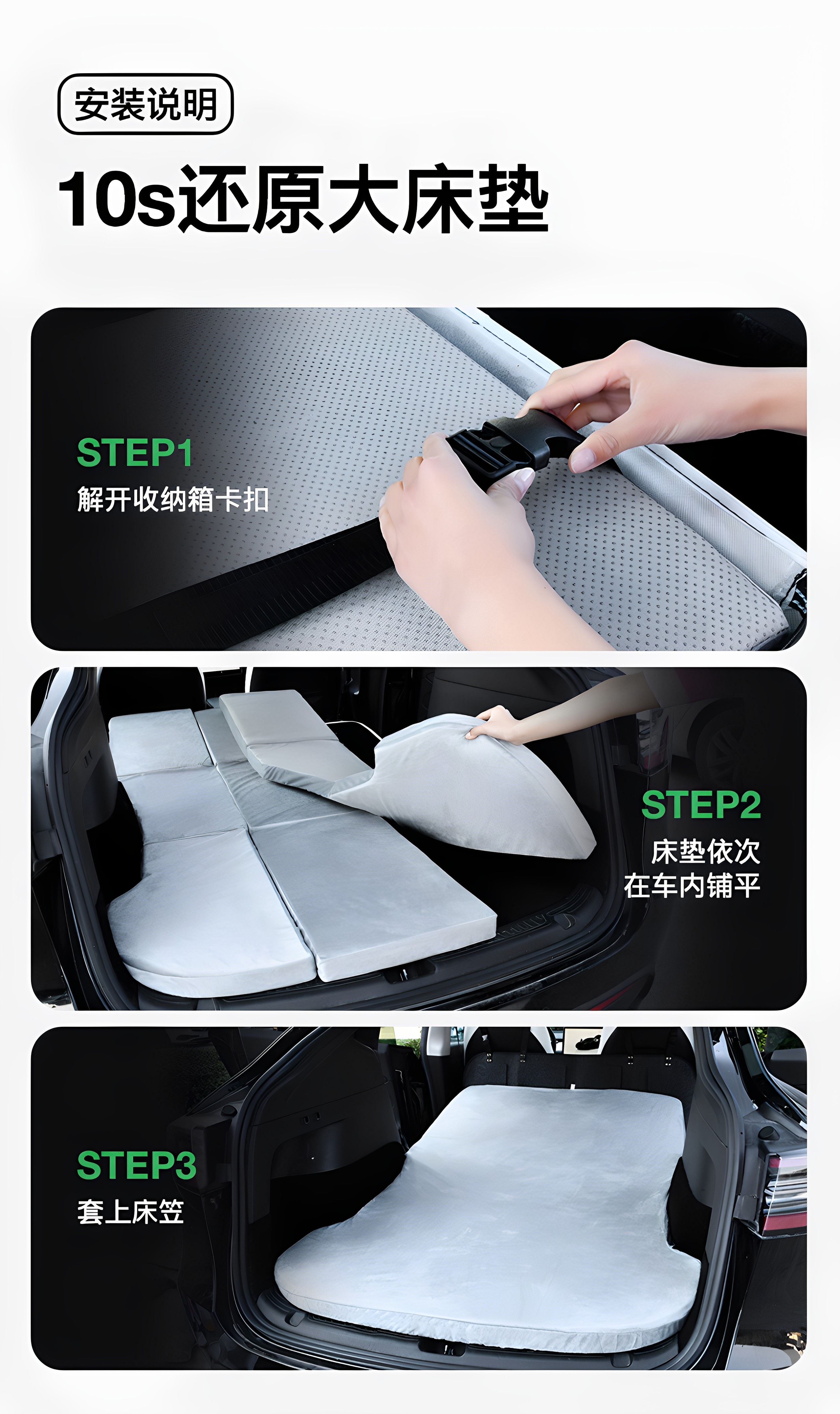 安装说明

10s还原大床垫

STEP1
解开收纳箱卡扣

STEP2
床垫依次
在车内铺平

STEP3
套上床笠