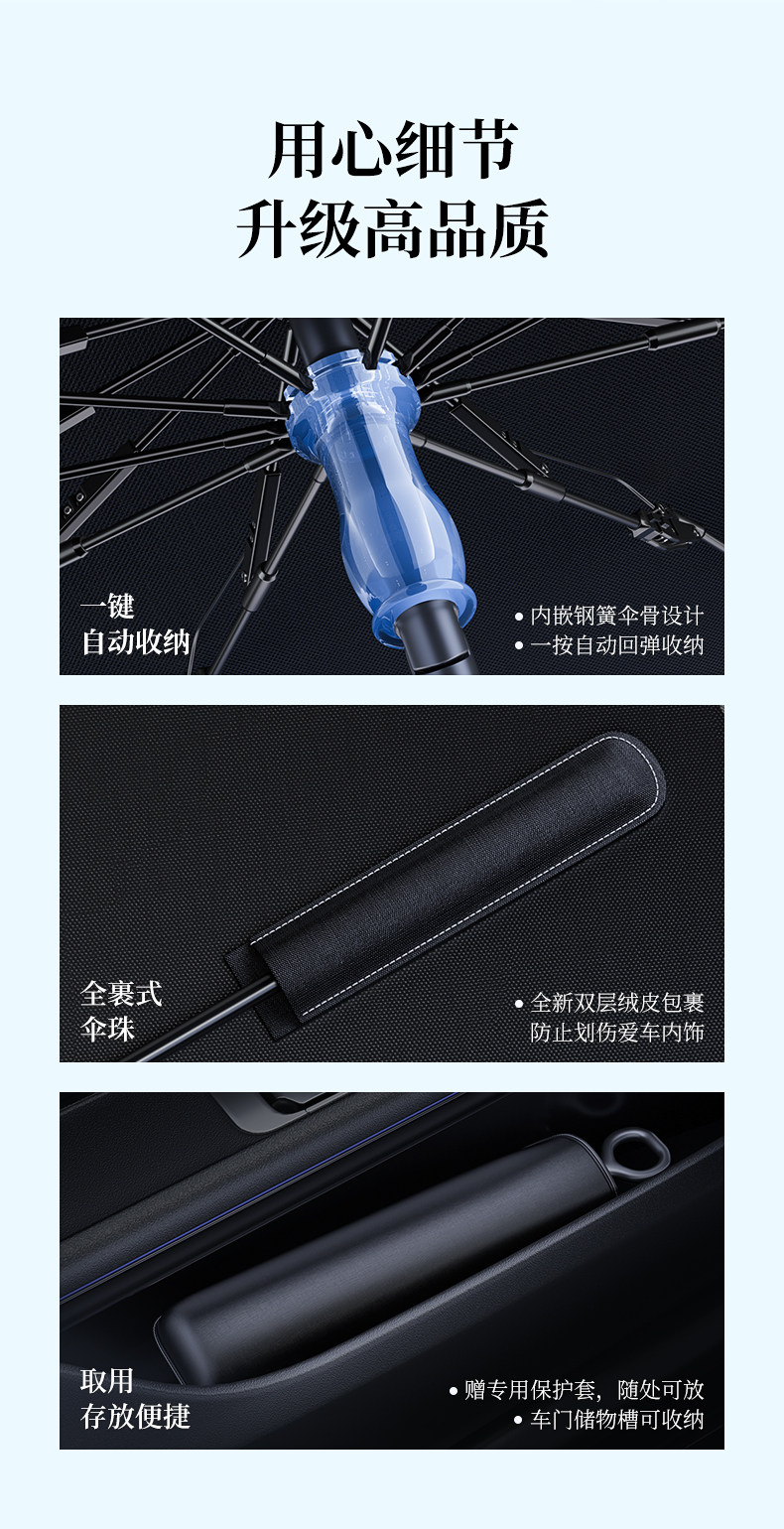 用心细节
升级高品质

一键
自动收纳

• 内嵌钢簧伞骨设计
• 一按自动回弹收纳

全裹式
伞珠

• 全新双层绒皮包裹
防止划伤爱车内饰

取用
存放便捷

• 赠专用保护套，随处可放
• 车门储物槽可收纳