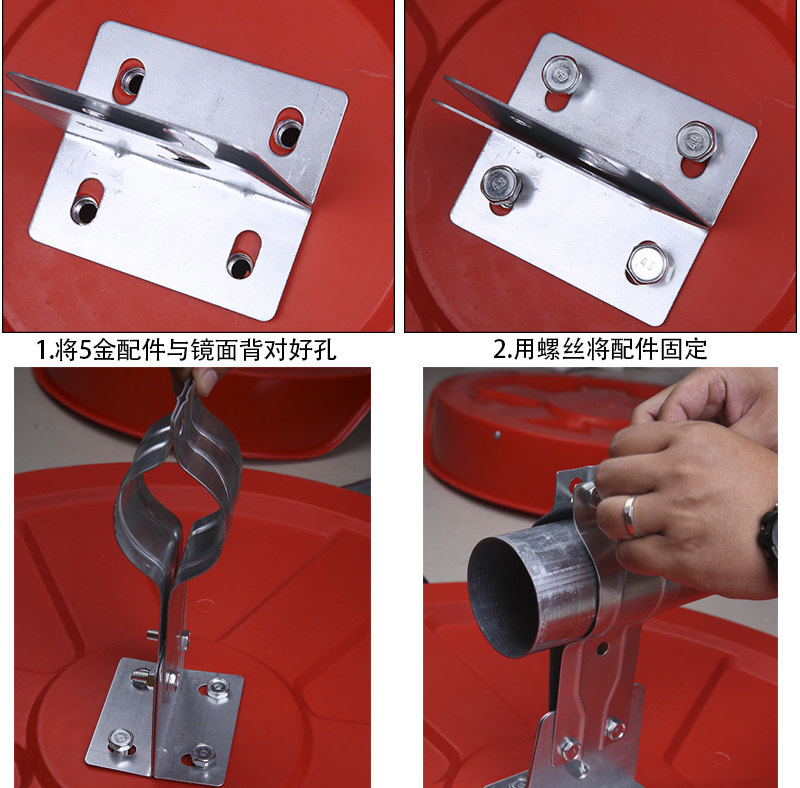 1.将5金配件与镜面背对好孔

2.用螺丝将配件固定