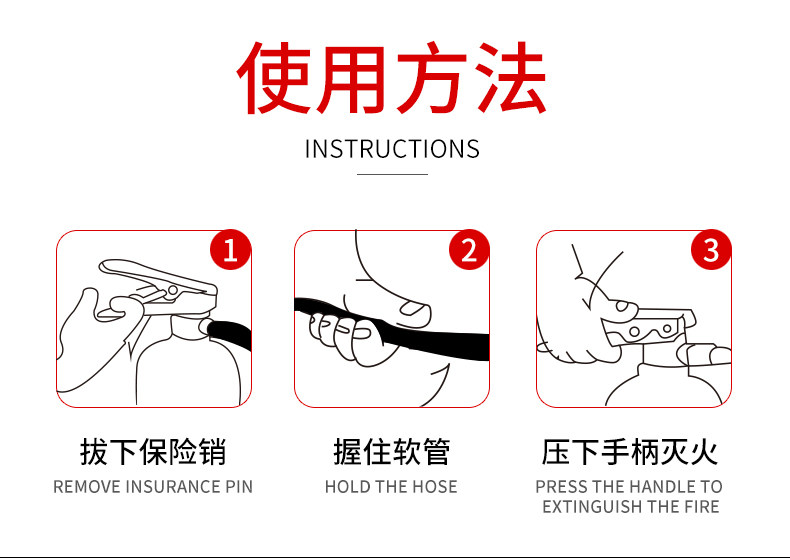 使用方法

INSTRUCTIONS

1

拔下保险销

REMOVE INSURANCE PIN

2

握住软管

HOLD THE HOSE

3

压下手柄灭火

PRESS THE HANDLE TO EXTINGUISH THE FIRE