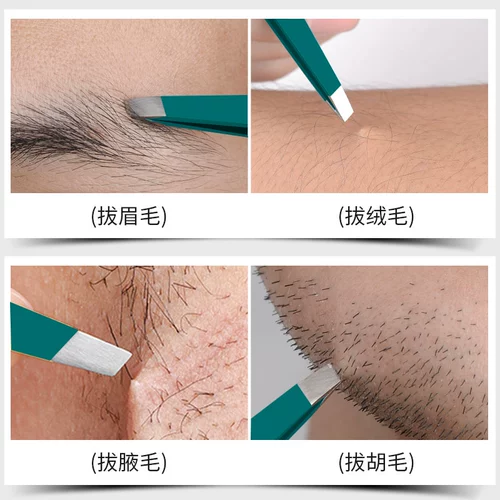 (拔眉毛)

(拔绒毛)

(拔腋毛)

(拔胡毛)