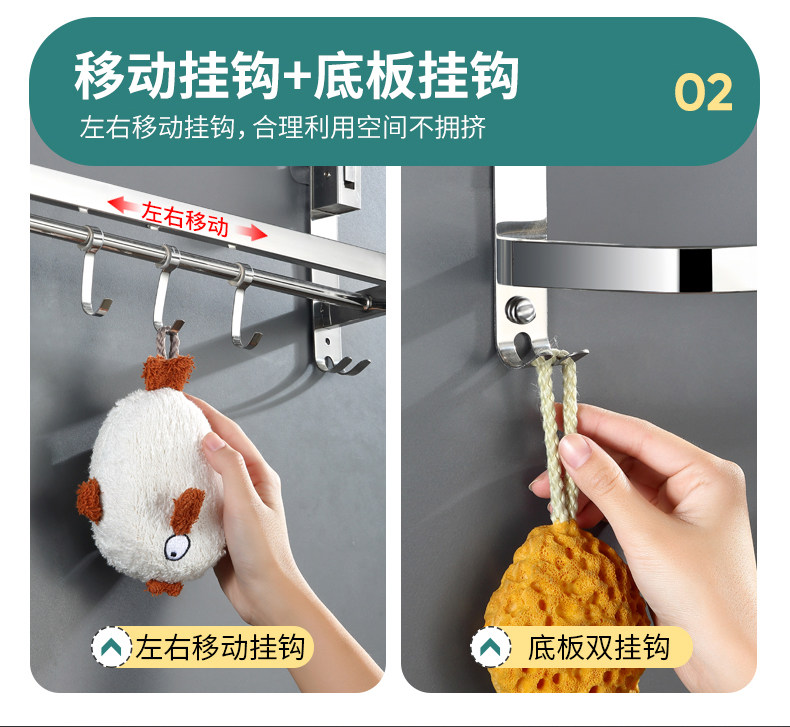 移动挂钩+底板挂钩

02

左右移动挂钩，合理利用空间不拥挤

左右移动

左右移动挂钩

底板双挂钩