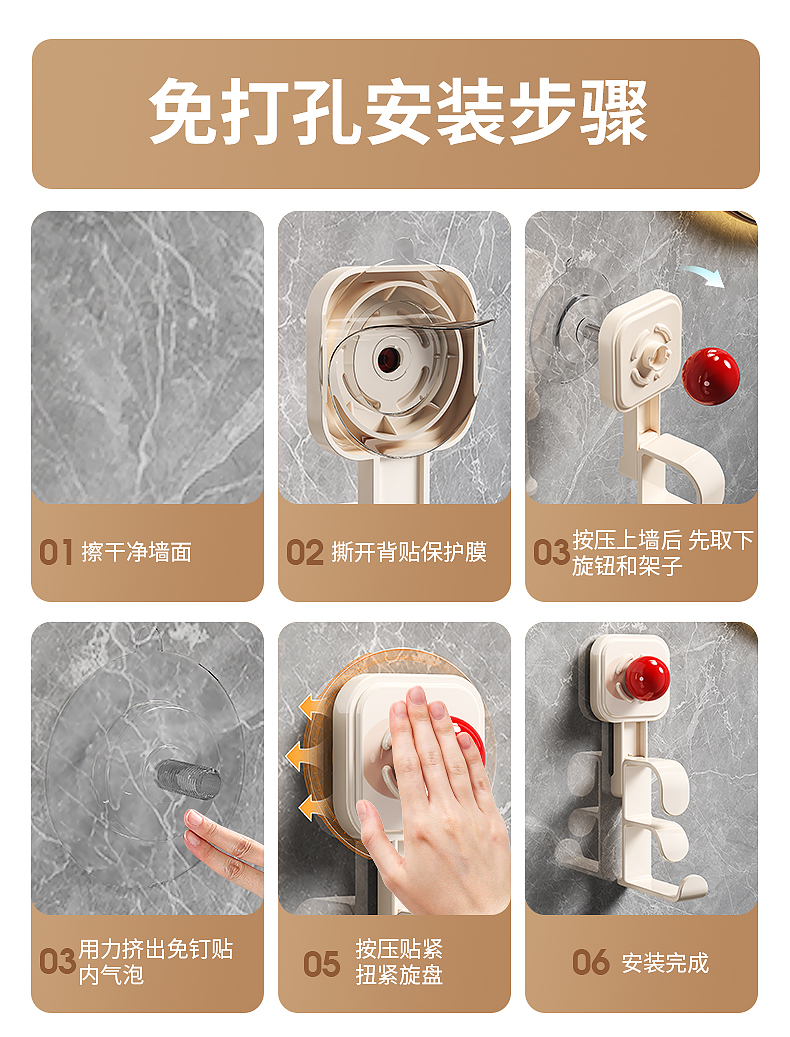 免打孔安装步骤

01 擦干净墙面

02 撕开背贴保护膜

03 按压上墙后 先取下旋钮和架子

03 用力挤出免钉贴内气泡

05 按压贴紧 扭紧旋盘

06 安装完成