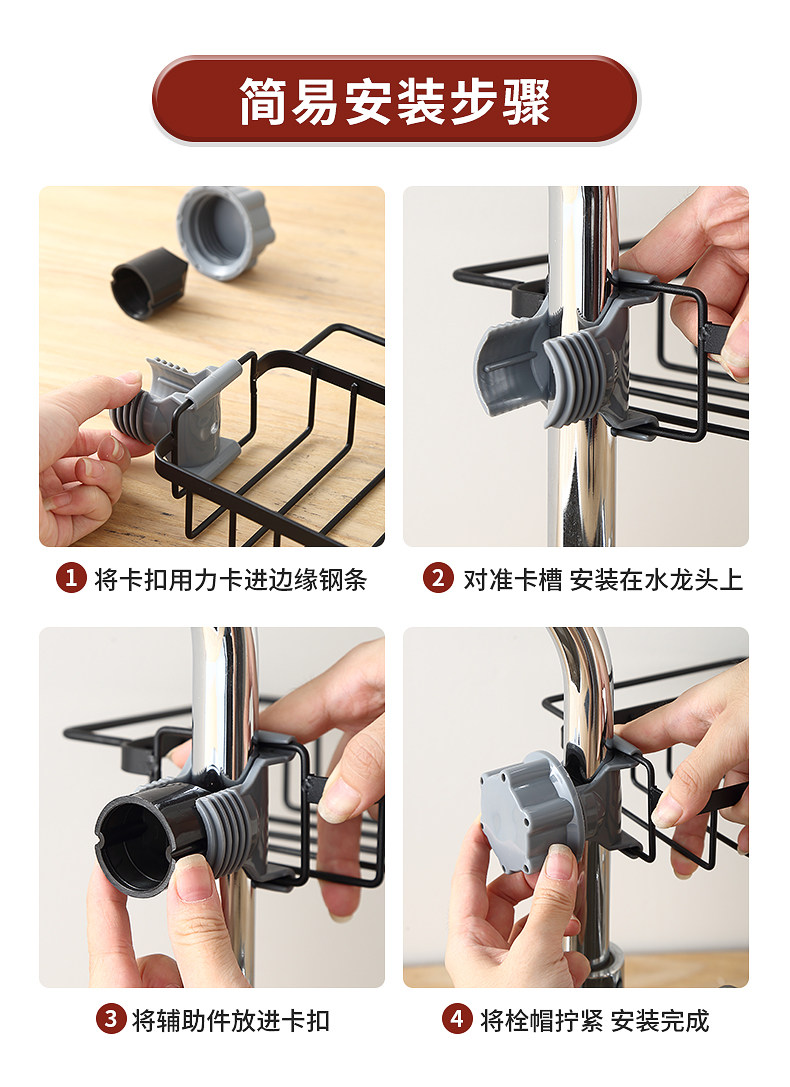 简易安装步骤

1 将卡扣用力卡进边缘钢条

2 对准卡槽 安装在水龙头上

3 将辅助件放进卡扣

4 将栓帽拧紧 安装完成