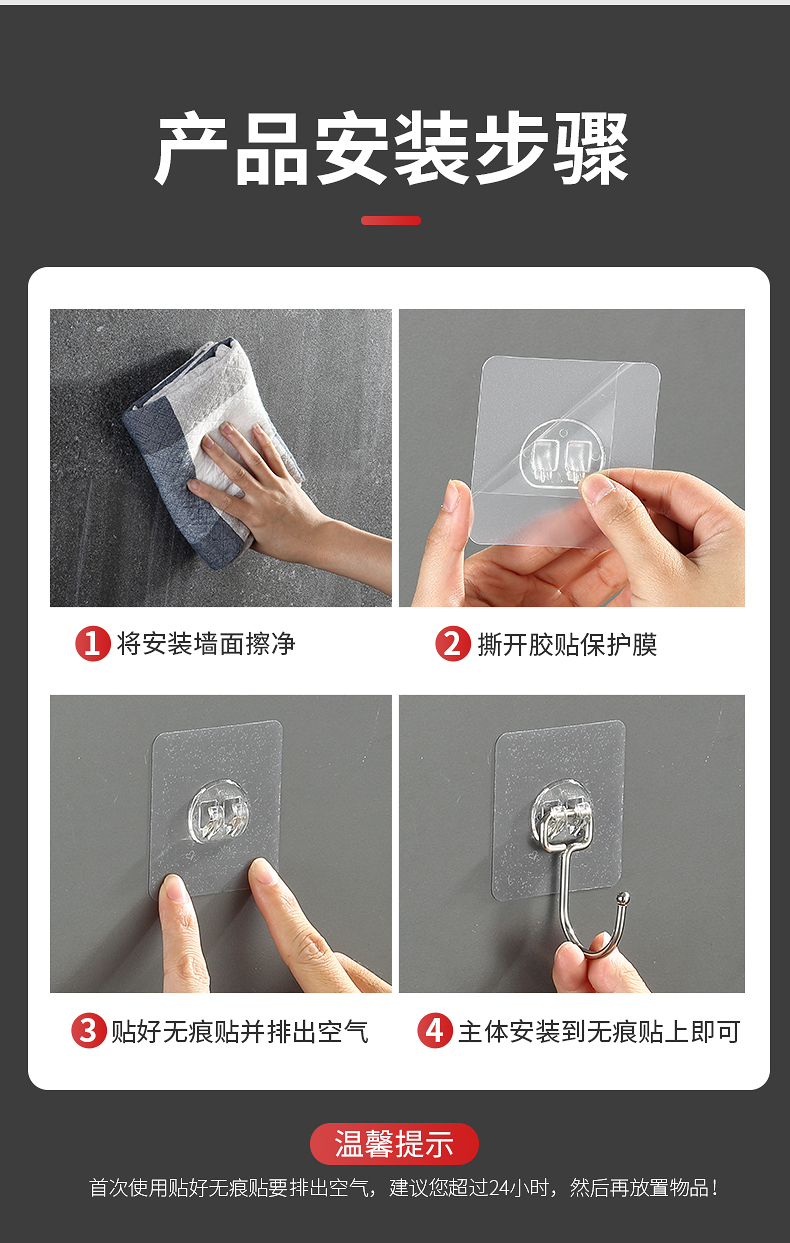 产品安装步骤

1 将安装墙面擦净

2 撕开胶贴保护膜

3 贴好无痕贴并排出空气

4 主体安装到无痕贴上即可

温馨提示

首次使用贴好无痕贴要排出空气，建议您超过24小时，然后再放置物品！