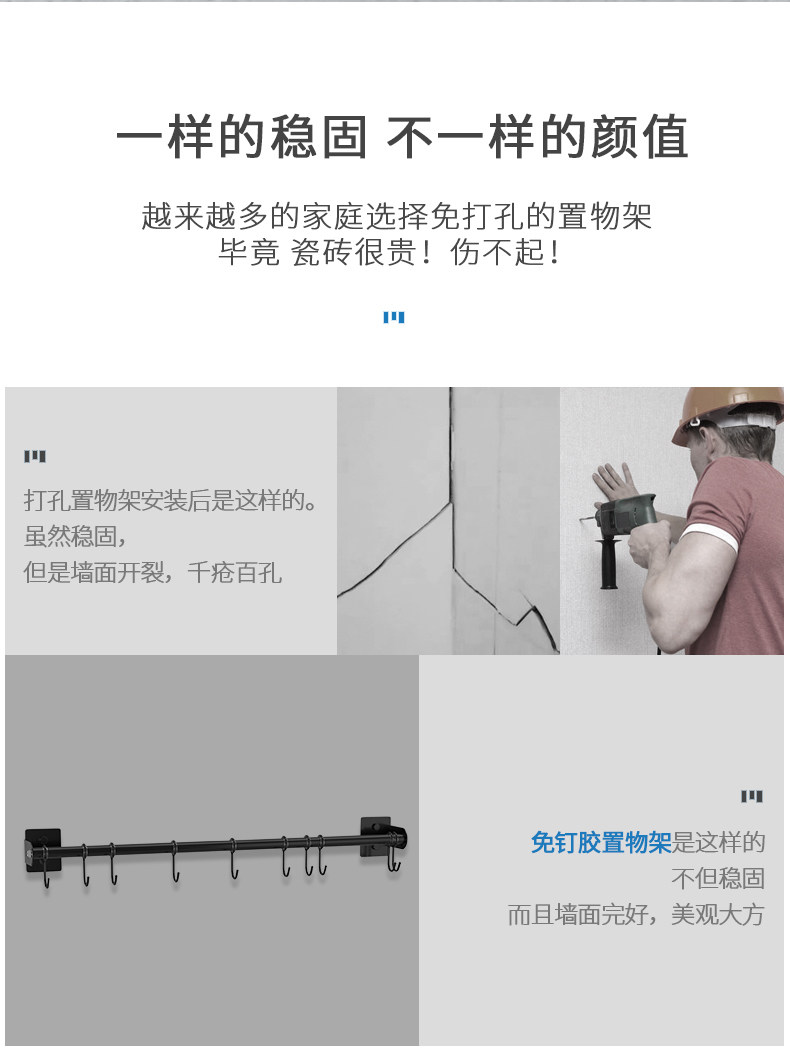 一样的稳固 不一样的颜值

越来越多的家庭选择免打孔的置物架
毕竟 瓷砖很贵！伤不起！

打孔置物架安装后是这样的。
虽然稳固，
但是墙面开裂，千疮百孔

免钉胶置物架是这样的
不但稳固
而且墙面完好，美观大方