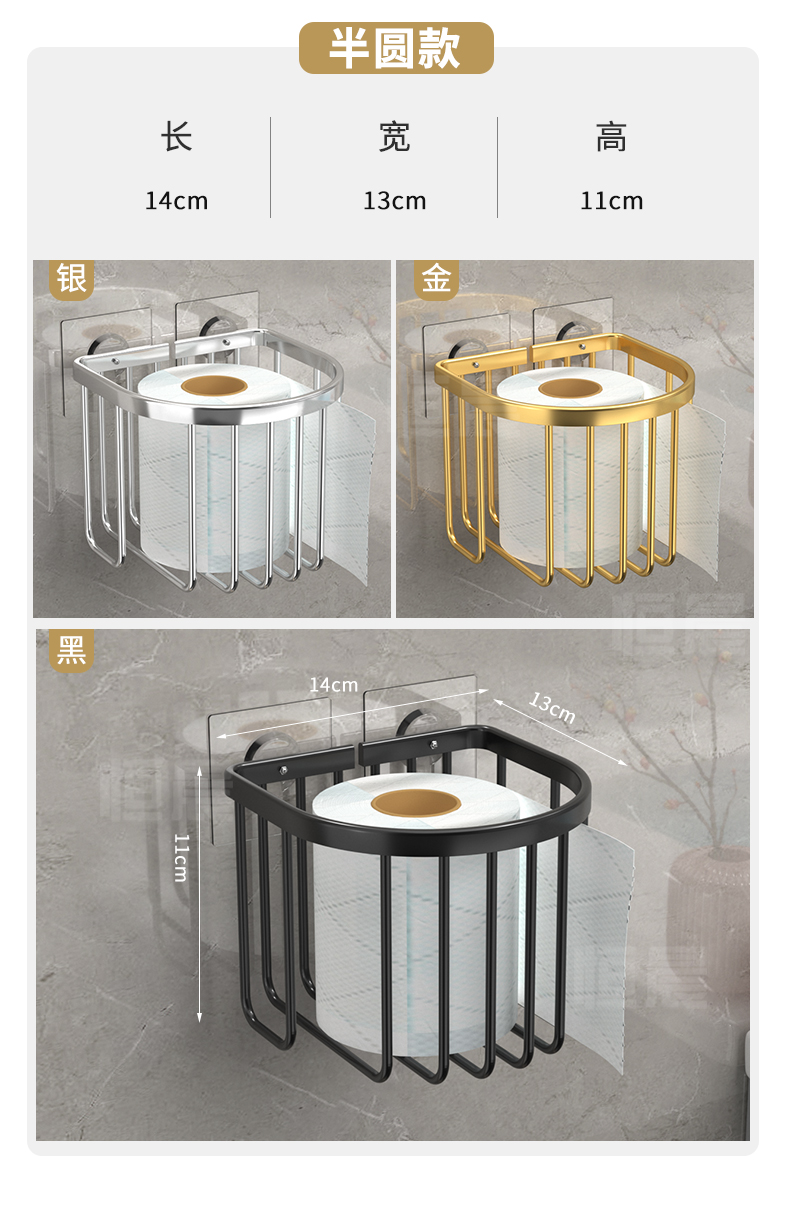 半圆款

| 长 | 宽 | 高 |
|---|---|---|
| 14cm | 13cm | 11cm |

银

金

黑

14cm

13cm

11cm