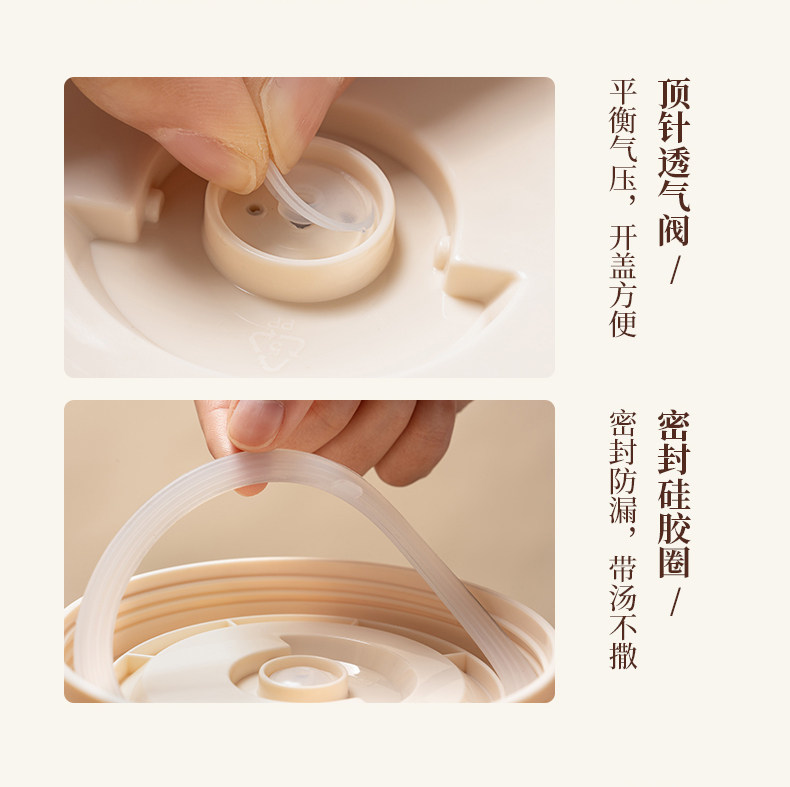 顶针透气阀 /

平衡气压，开盖方便

密封硅胶圈 /

密封防漏，带汤不撒