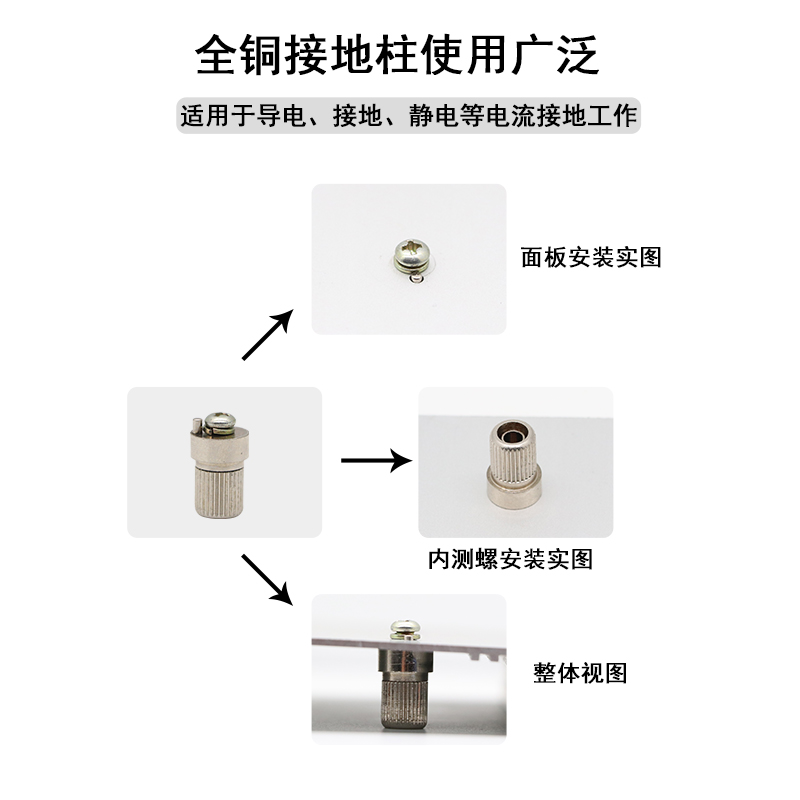 全铜接地柱使用广泛

适用于导电、接地、静电等电流接地工作

面板安装实图

内测螺安装实图

整体视图