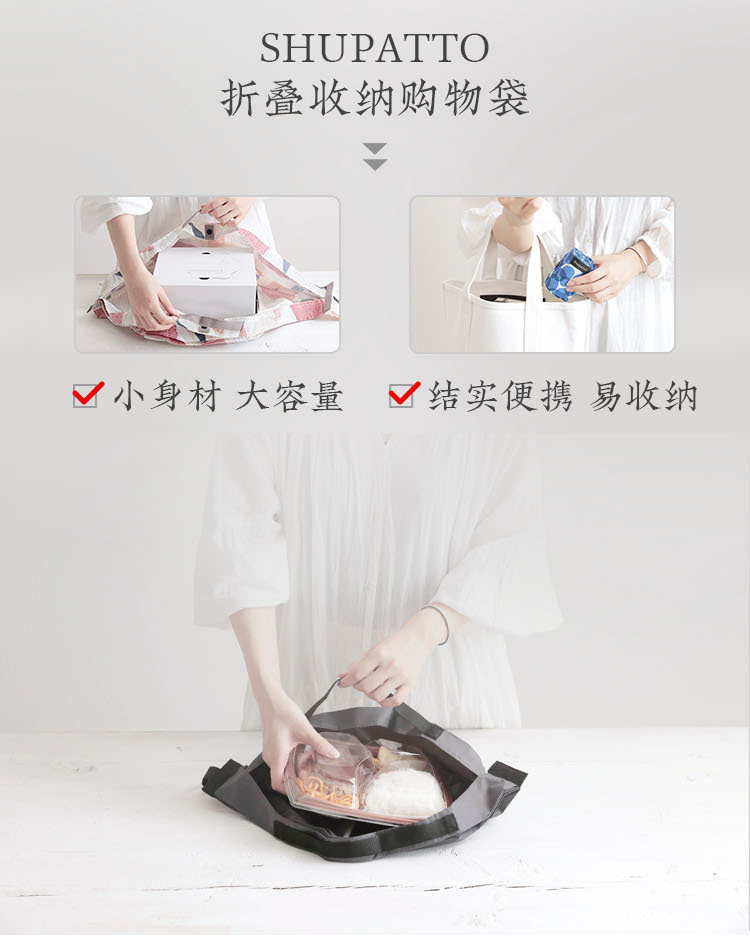 SHUPATTO
折叠收纳购物袋

小身材 大容量

结实便携 易收纳