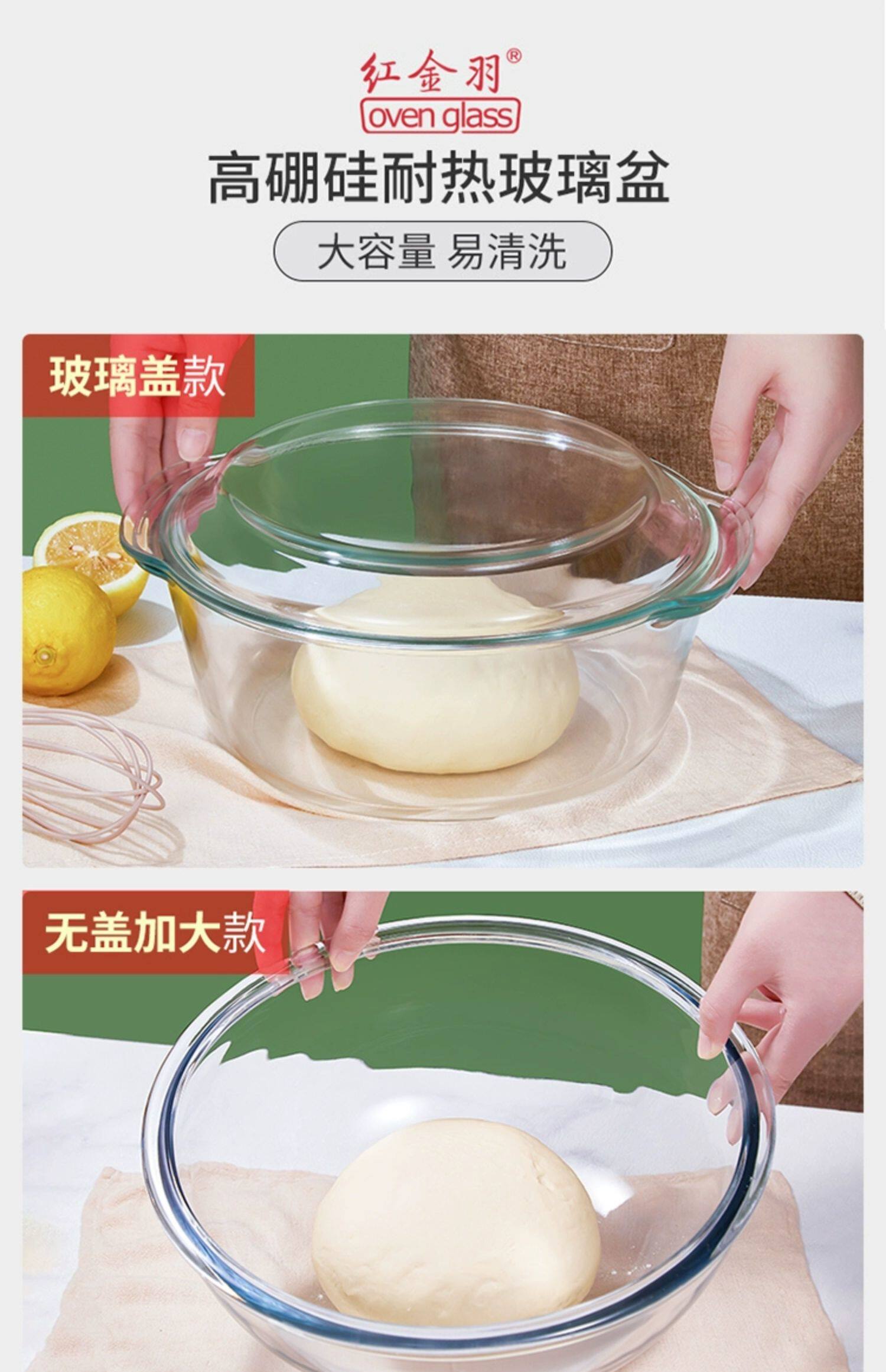 红金羽®
oven glass

高硼硅耐热玻璃盆

大容量 易清洗

玻璃盖款

无盖加大款