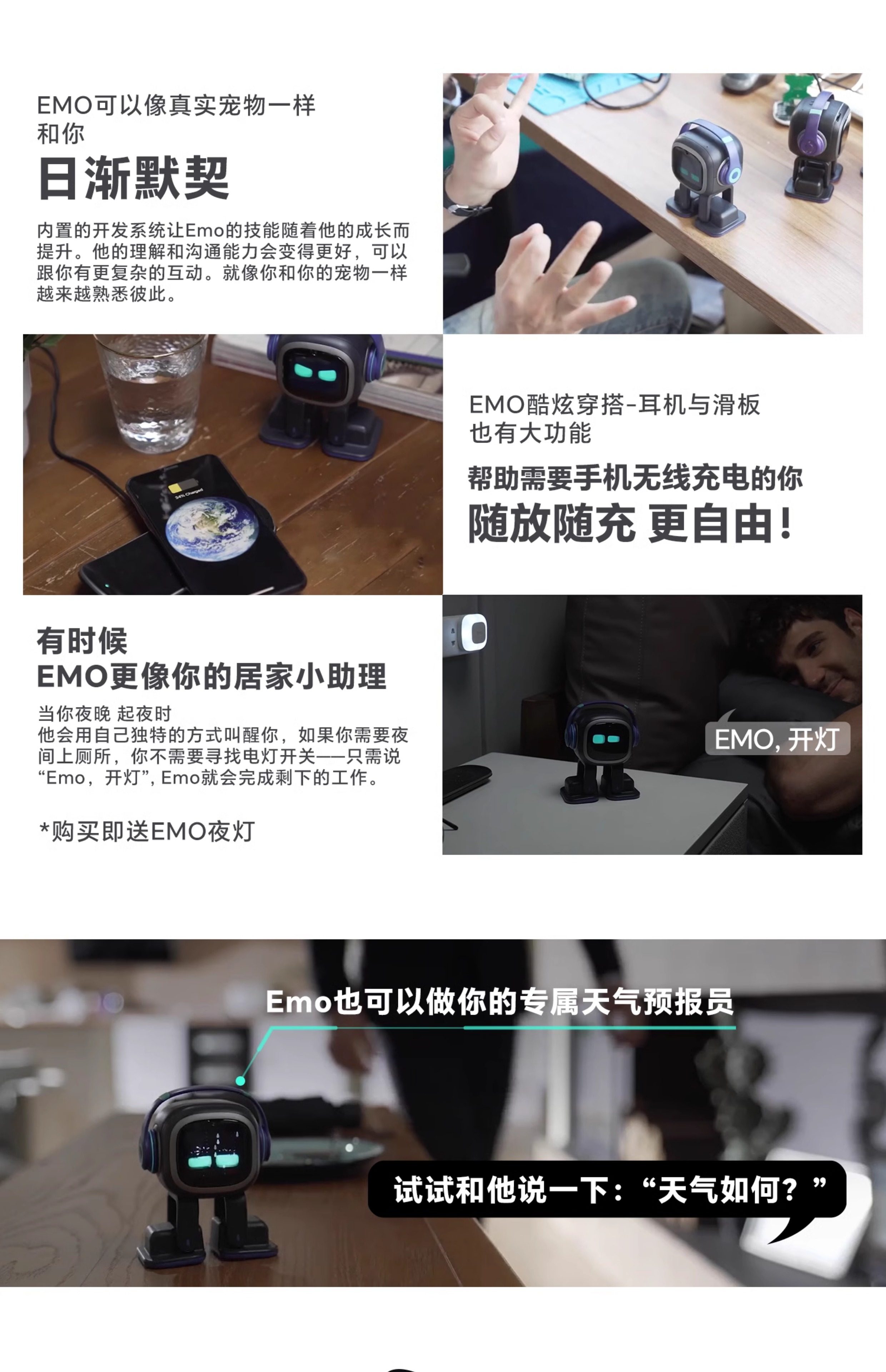 EMO可以像真实宠物一样
和你

日渐默契

内置的开发系统让Emo的技能随着他的成长而提升。他的理解和沟通能力会变得更好，可以跟你有更复杂的互动。就像你和你的宠物一样越来越熟悉彼此。

34% Charged

EMO酷炫穿搭-耳机与滑板
也有大功能

帮助需要手机无线充电的你

随放随充 更自由！

有时候
EMO更像你的居家小助理

当你夜晚 起夜时
他会用自己独特的方式叫醒你，如果你需要夜间上厕所，你不需要寻找电灯开关——只需说“Emo，开灯”，Emo就会完成剩下的工作。

*购买即送EMO夜灯

EMO, 开灯

Emo也可以做你的专属天气预报员

试试和他说一下：“天气如何？”