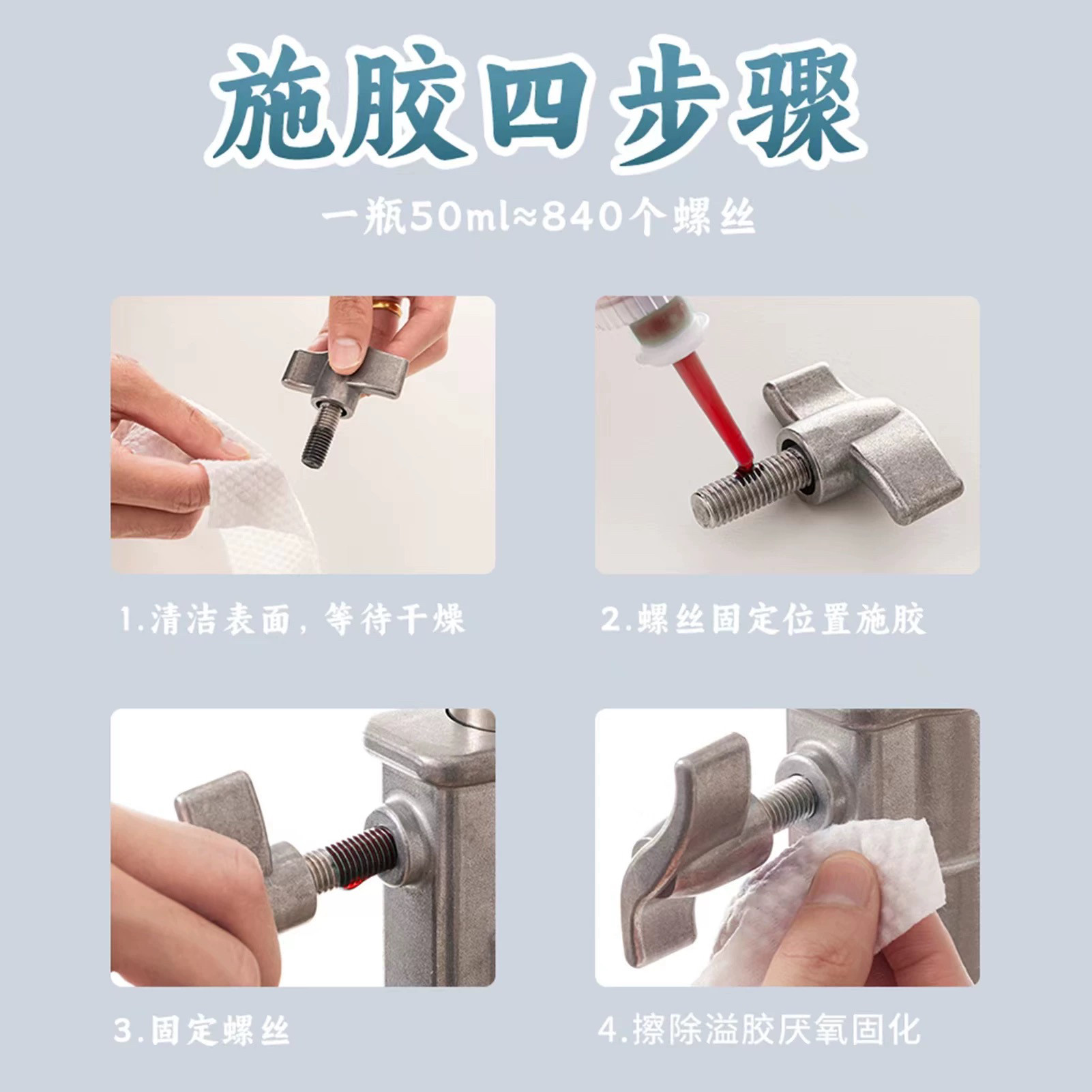 施胶四步骤

一瓶50ml≈840个螺丝

1.清洁表面，等待干燥

2.螺丝固定位置施胶

3.固定螺丝

4.擦除溢胶厌氧固化